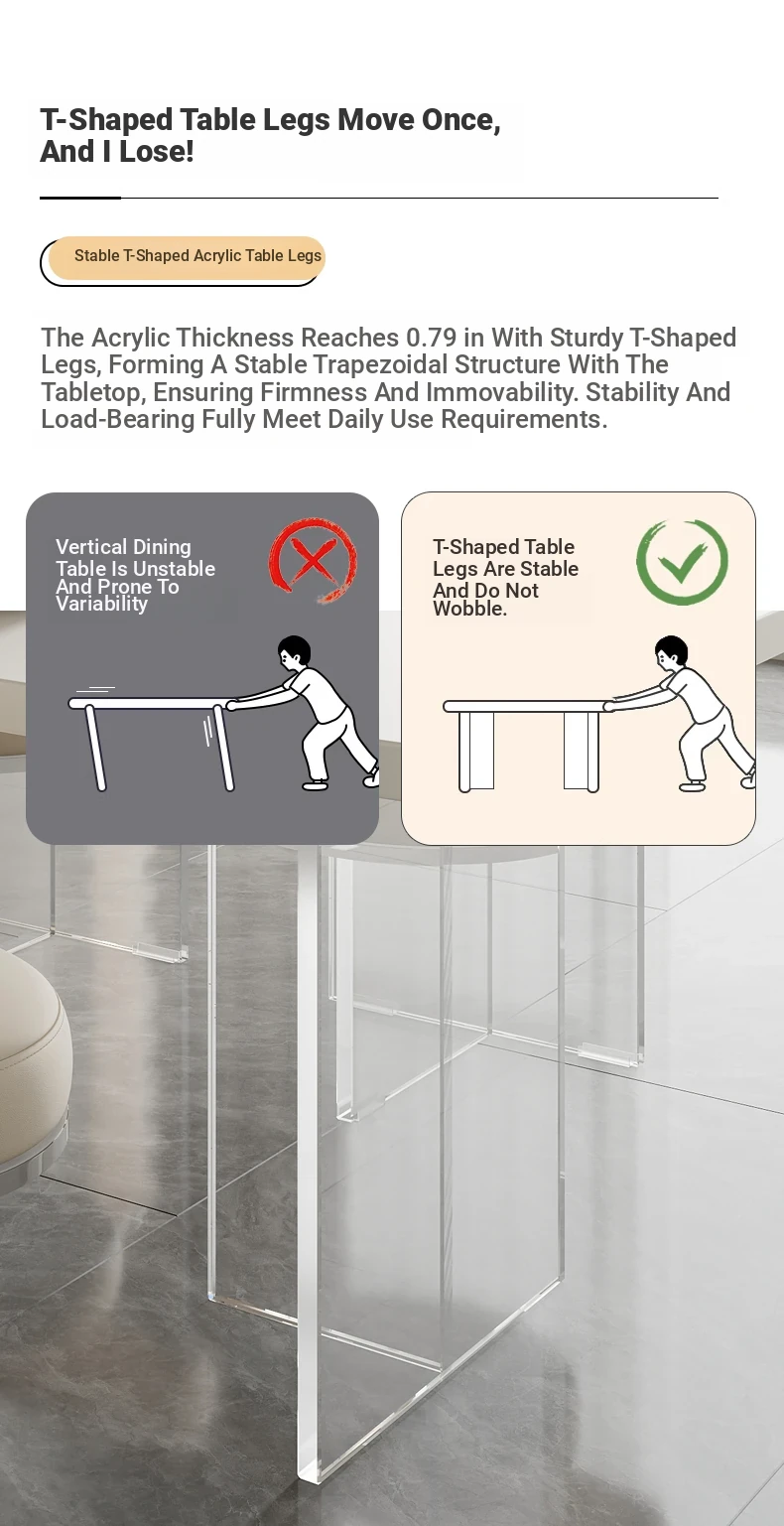 T-Shaped Table Legs Move Once, And I Lose!

Stable T-Shaped Acrylic Table Legs

The Acrylic Thickness Reaches 0.79 in With Sturdy T-Shaped Legs, Forming A Stable Trapezoidal Structure With The Tabletop, Ensuring Firmness And Immovability. Stability And Load-Bearing Fully Meet Daily Use Requirements.

Vertical Dining Table Is Unstable And Prone To Variability

T-Shaped Table Legs Are Stable And Do Not Wobble.