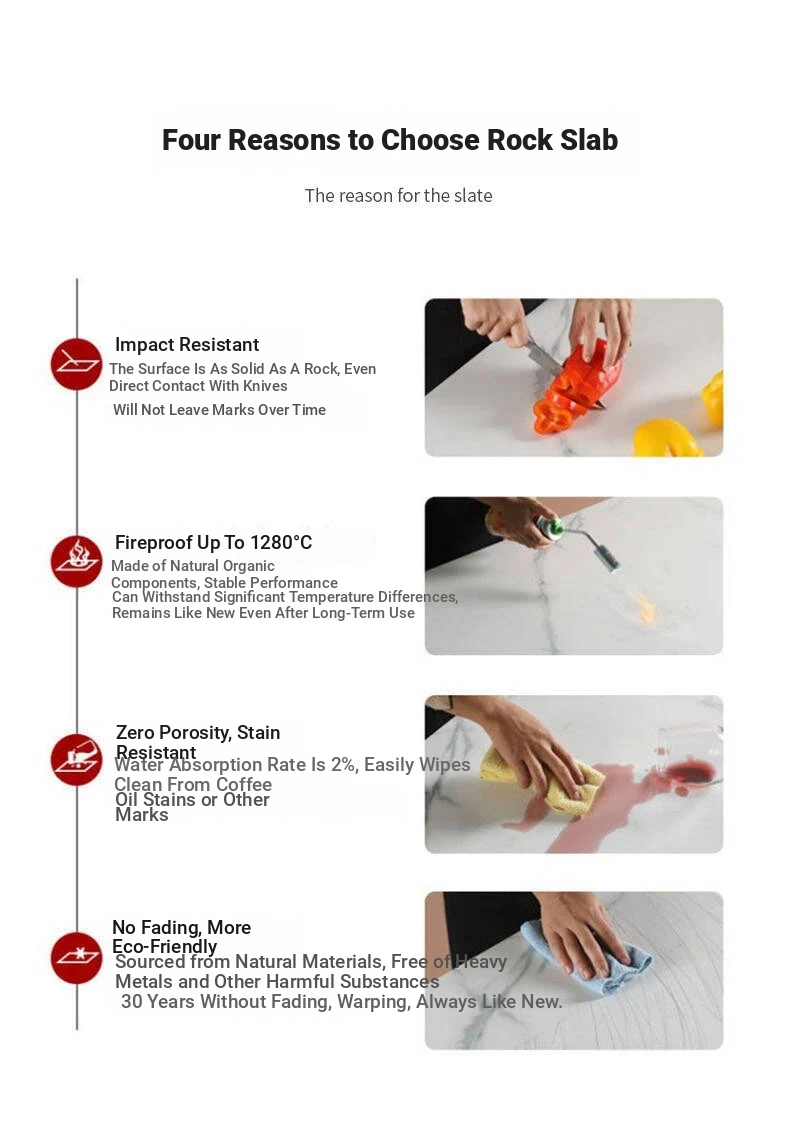 Four Reasons to Choose Rock Slab

The reason for the slate

Impact Resistant
The Surface Is As Solid As A Rock, Even Direct Contact With Knives
Will Not Leave Marks Over Time

Fireproof Up To 1280°C
Made of Natural Organic Components, Stable Performance
Can Withstand Significant Temperature Differences, Remains Like New Even After Long-Term Use

Zero Porosity, Stain Resistant
Water Absorption Rate Is 2%, Easily Wipes Clean From Coffee Oil Stains or Other Marks

No Fading, More Eco-Friendly
Sourced from Natural Materials, Free of Heavy Metals and Other Harmful Substances
30 Years Without Fading, Warping, Always Like New.