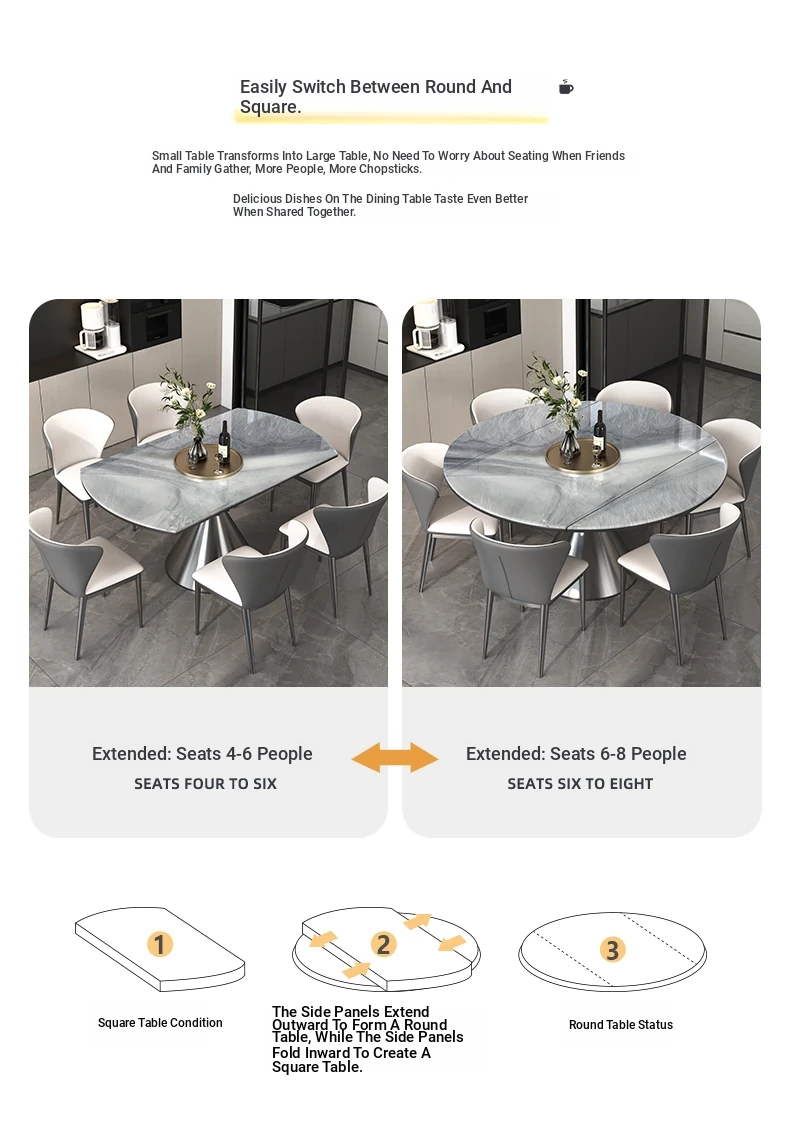 Easily Switch Between Round And Square.

Small Table Transforms Into Large Table, No Need To Worry About Seating When Friends And Family Gather, More People, More Chopsticks.

Delicious Dishes On The Dining Table Taste Even Better When Shared Together.

Extended: Seats 4-6 People
SEATS FOUR TO SIX

Extended: Seats 6-8 People
SEATS SIX TO EIGHT

1

Square Table Condition

2

The Side Panels Extend Outward To Form A Round Table, While The Side Panels Fold Inward To Create A Square Table.

3

Round Table Status