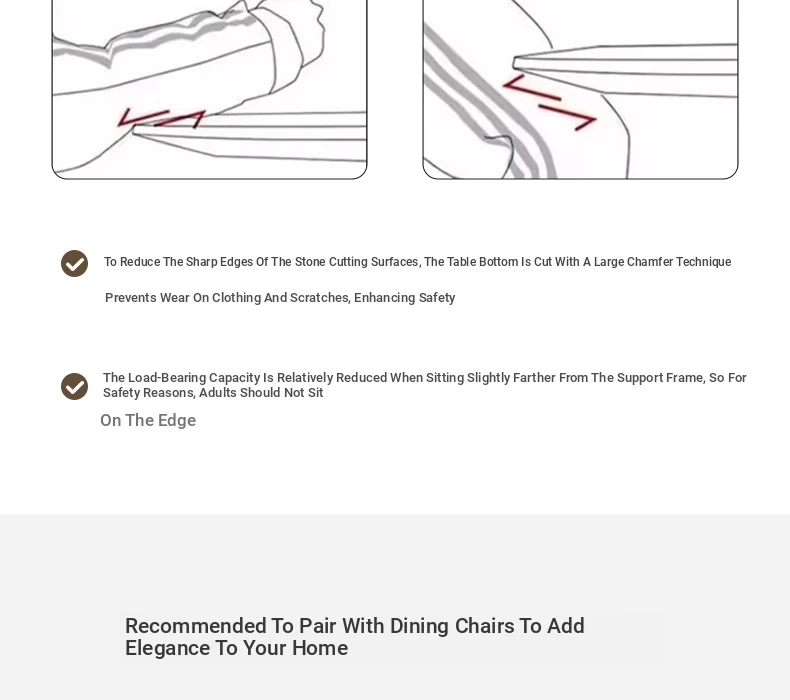 To Reduce The Sharp Edges Of The Stone Cutting Surfaces, The Table Bottom Is Cut With A Large Chamfer Technique

Prevents Wear On Clothing And Scratches, Enhancing Safety

The Load-Bearing Capacity Is Relatively Reduced When Sitting Slightly Farther From The Support Frame, So For Safety Reasons, Adults Should Not Sit

On The Edge

Recommended To Pair With Dining Chairs To Add Elegance To Your Home