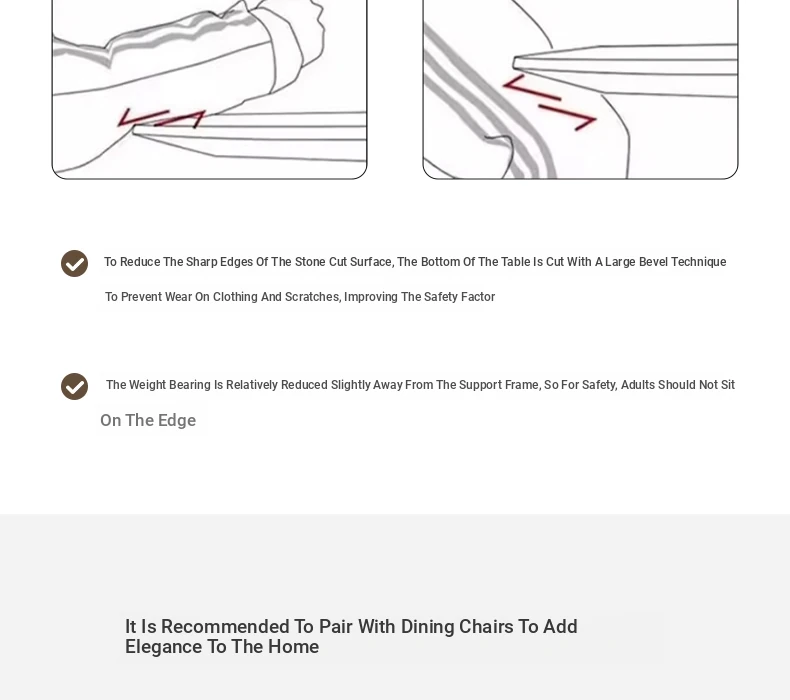 To Reduce The Sharp Edges Of The Stone Cut Surface, The Bottom Of The Table Is Cut With A Large Bevel Technique

To Prevent Wear On Clothing And Scratches, Improving The Safety Factor

The Weight Bearing Is Relatively Reduced Slightly Away From The Support Frame, So For Safety, Adults Should Not Sit

On The Edge

It Is Recommended To Pair With Dining Chairs To Add Elegance To The Home