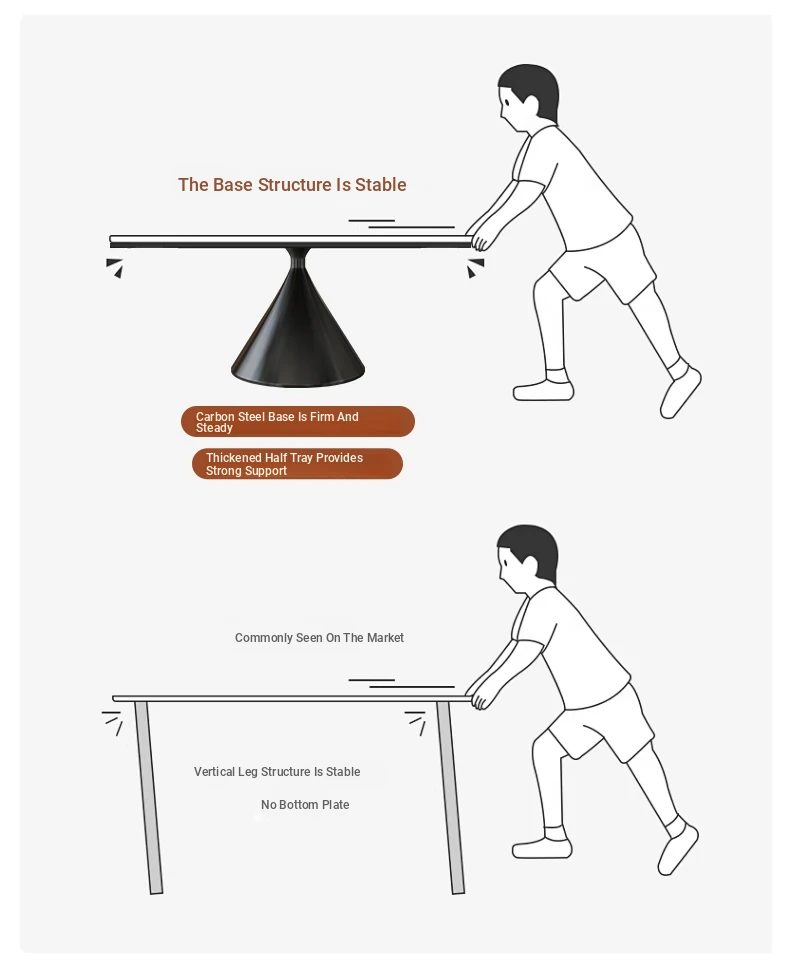 The Base Structure Is Stable

Carbon Steel Base Is Firm And Steady

Thickened Half Tray Provides Strong Support

Commonly Seen On The Market

Vertical Leg Structure Is Stable

No Bottom Plate