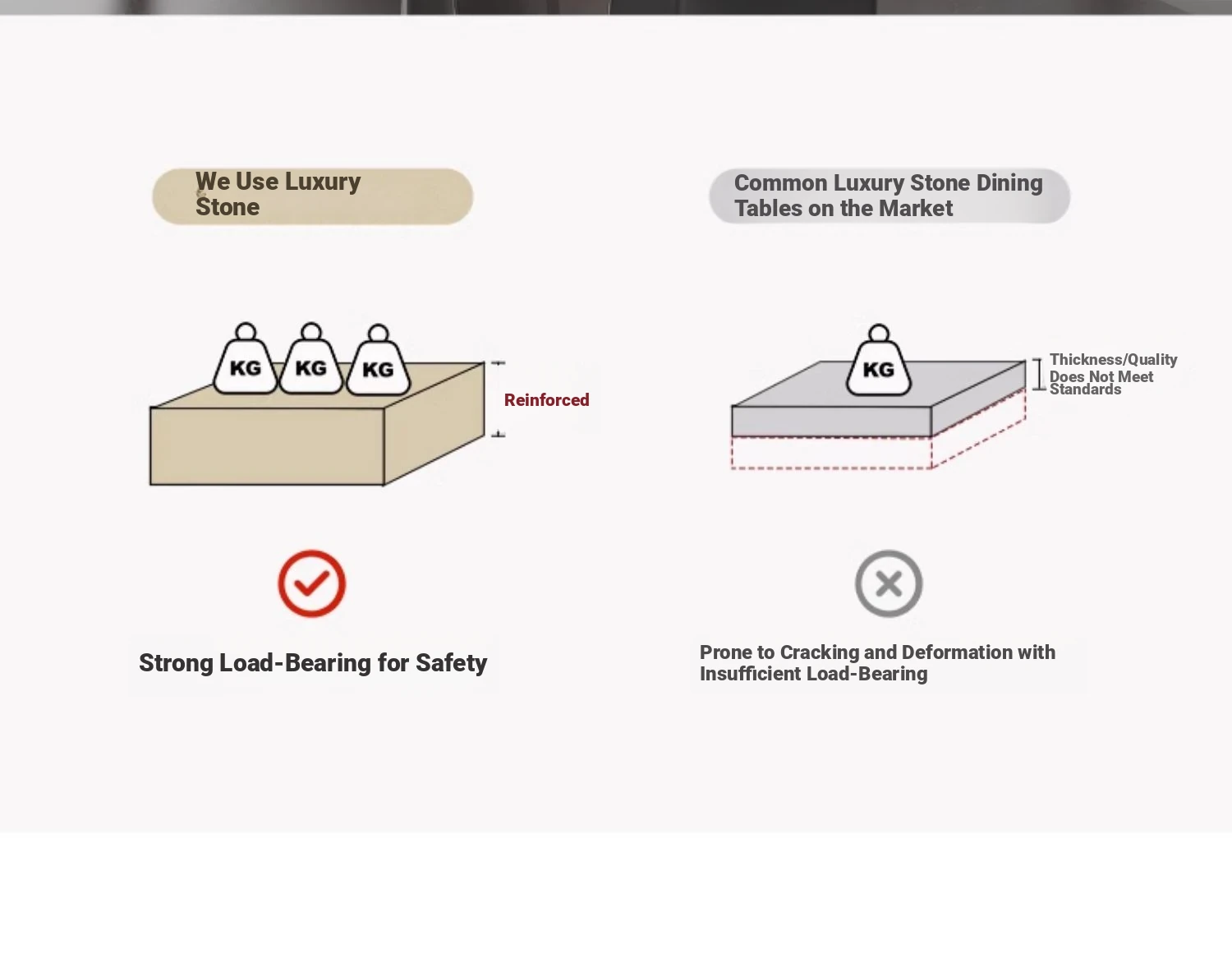 We Use Luxury Stone

KG KG KG

Reinforced

Strong Load-Bearing for Safety

Common Luxury Stone Dining Tables on the Market

KG

Thickness/Quality Does Not Meet Standards

Prone to Cracking and Deformation with Insufficient Load-Bearing