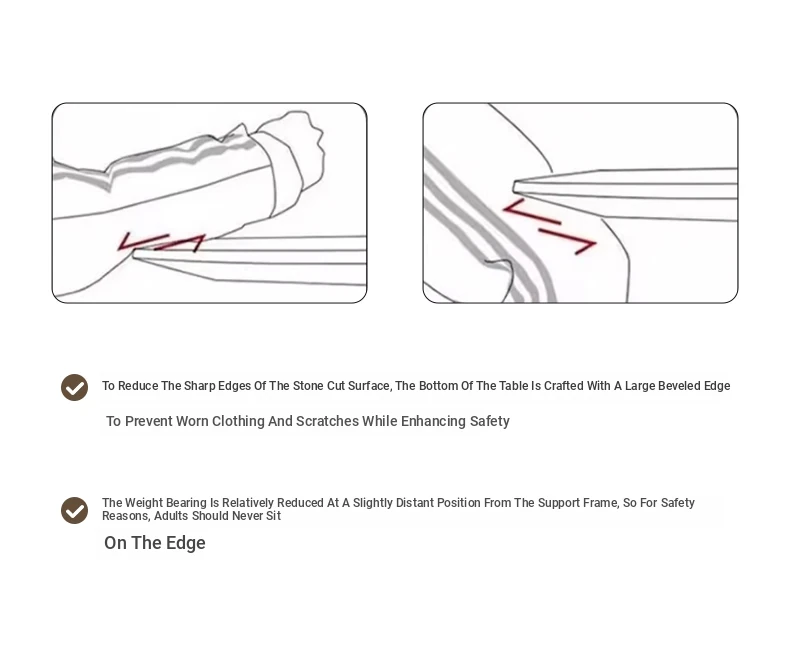 To Reduce The Sharp Edges Of The Stone Cut Surface, The Bottom Of The Table Is Crafted With A Large Beveled Edge

To Prevent Worn Clothing And Scratches While Enhancing Safety

The Weight Bearing Is Relatively Reduced At A Slightly Distant Position From The Support Frame, So For Safety Reasons, Adults Should Never Sit

On The Edge