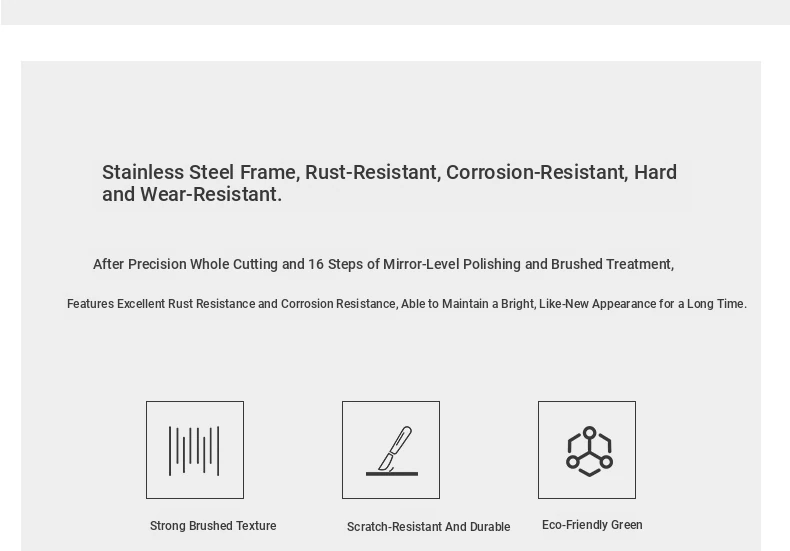 Stainless Steel Frame, Rust-Resistant, Corrosion-Resistant, Hard and Wear-Resistant.

After Precision Whole Cutting and 16 Steps of Mirror-Level Polishing and Brushed Treatment,

Features Excellent Rust Resistance and Corrosion Resistance, Able to Maintain a Bright, Like-New Appearance for a Long Time.

Strong Brushed Texture

Scratch-Resistant And Durable

Eco-Friendly Green