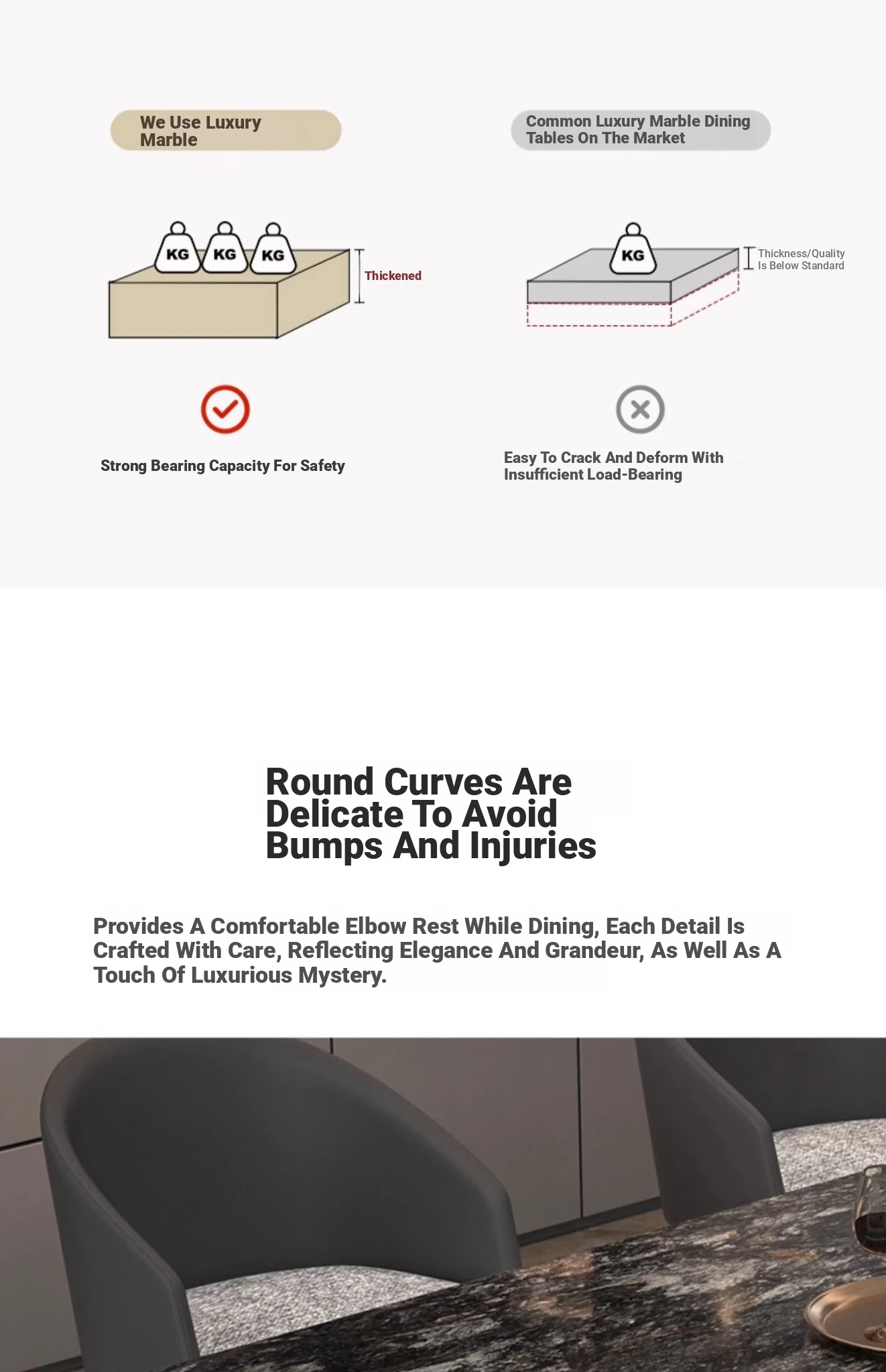 We Use Luxury Marble

KG KG KG

Thickened

Strong Bearing Capacity For Safety

Common Luxury Marble Dining Tables On The Market

KG

Thickness/Quality Is Below Standard

Easy To Crack And Deform With Insufficient Load-Bearing

Round Curves Are Delicate To Avoid Bumps And Injuries

Provides A Comfortable Elbow Rest While Dining, Each Detail Is Crafted With Care, Reflecting Elegance And Grandeur, As Well As A Touch Of Luxurious Mystery.