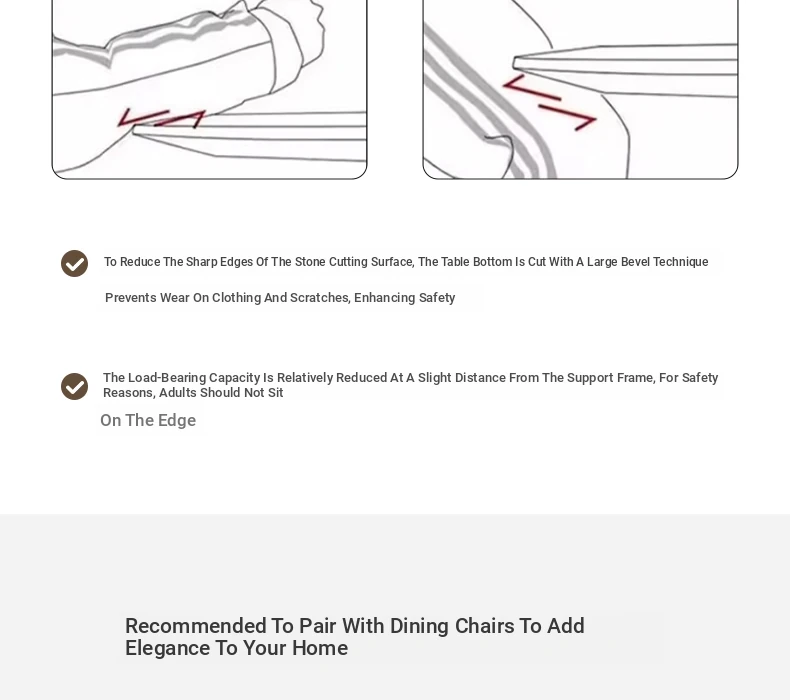 To Reduce The Sharp Edges Of The Stone Cutting Surface, The Table Bottom Is Cut With A Large Bevel Technique

Prevents Wear On Clothing And Scratches, Enhancing Safety

The Load-Bearing Capacity Is Relatively Reduced At A Slight Distance From The Support Frame, For Safety Reasons, Adults Should Not Sit

On The Edge

Recommended To Pair With Dining Chairs To Add Elegance To Your Home