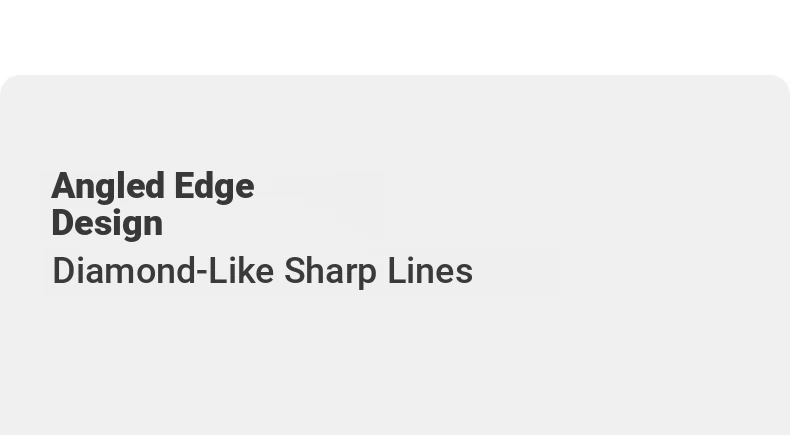 Angled Edge Design

Diamond-Like Sharp Lines