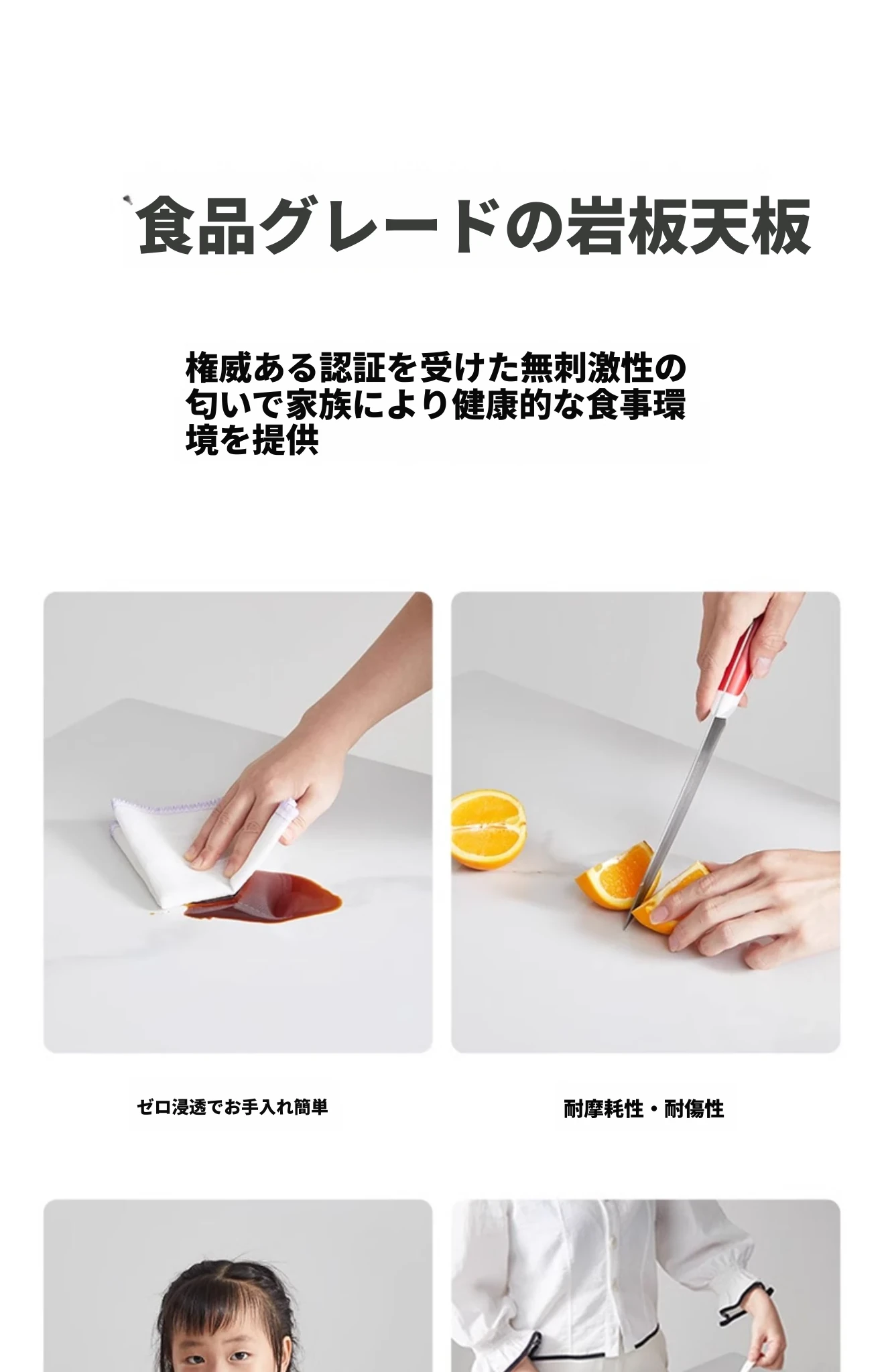 食品グレードの岩板天板

権威ある認証を受けた無刺激性の匂いで家族により健康的な食事環境を提供

ゼロ浸透でお手入れ簡単

耐摩耗性・耐傷性