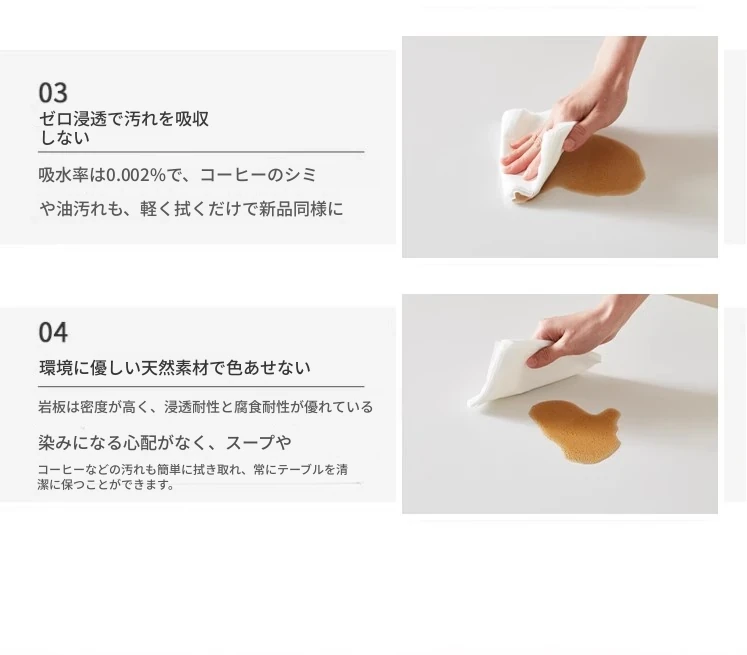 03
ゼロ浸透で汚れを吸収しない

吸水率は0.002%で、コーヒーのシミ

や油汚れも、軽く拭くだけで新品同様に

04
環境に優しい天然素材で色あせない

岩板は密度が高く、浸透耐性と腐食耐性が優れている

染みになる心配がなく、スープや

コーヒーなどの汚れも簡単に拭き取れ、常にテーブルを清潔に保つことができます。