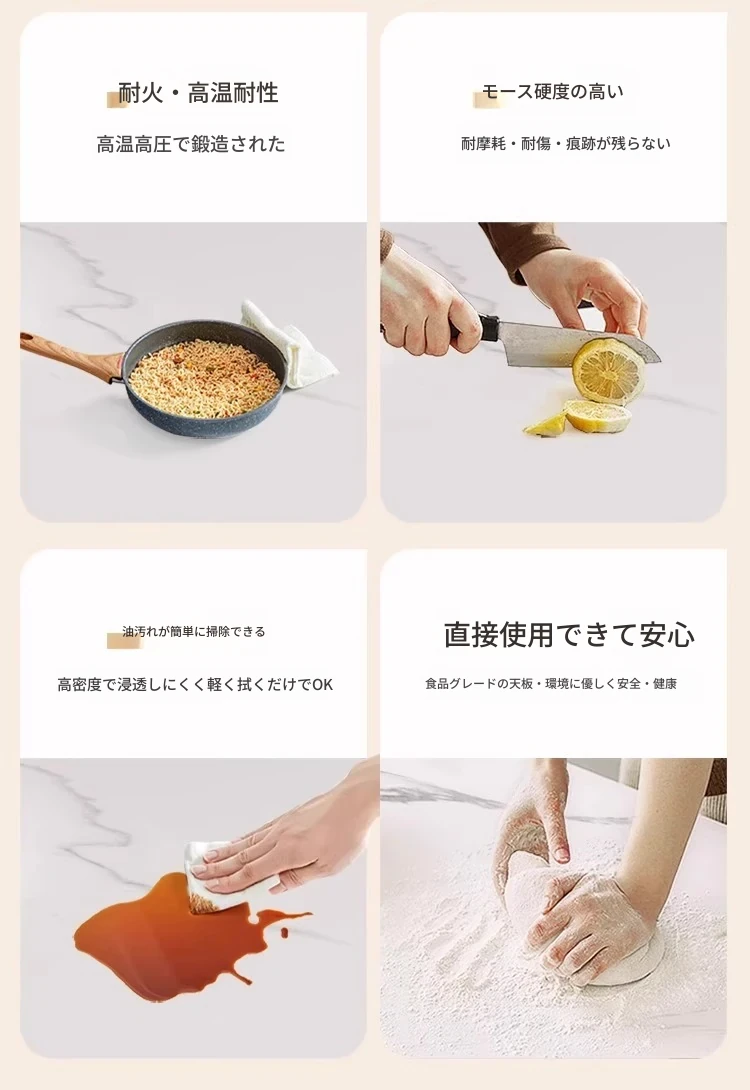 耐火・高温耐性

高温高圧で鍛造された

モース硬度の高い

耐摩耗・耐傷・痕跡が残らない

油汚れが簡単に掃除できる

高密度で浸透しにくく軽く拭くだけでOK

直接使用できて安心

食品グレードの天板・環境に優しく安全・健康