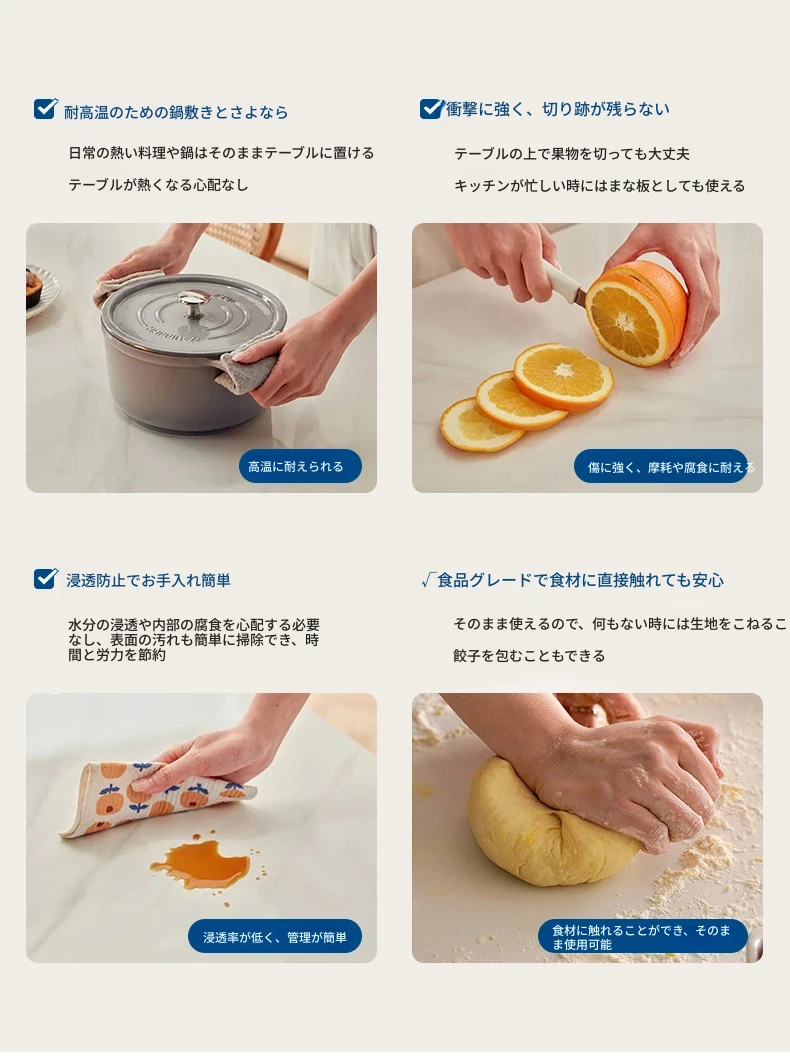 耐高温のための鍋敷きとさよなら

日常の熱い料理や鍋はそのままテーブルに置ける

テーブルが熱くなる心配なし

高温に耐えられる

衝撃に強く、切り跡が残らない

テーブルの上で果物を切っても大丈夫

キッチンが忙しい時にはまな板としても使える

傷に強く、摩耗や腐食に耐える

浸透防止でお手入れ簡単

水分の浸透や内部の腐食を心配する必要なし、表面の汚れも簡単に掃除でき、時間と労力を節約

浸透率が低く、管理が簡単

√食品グレードで食材に直接触れても安心

そのまま使えるので、何もない時には生地をこねるこ

餃子を包むこともできる

食材に触れることができ、そのまま使用可能