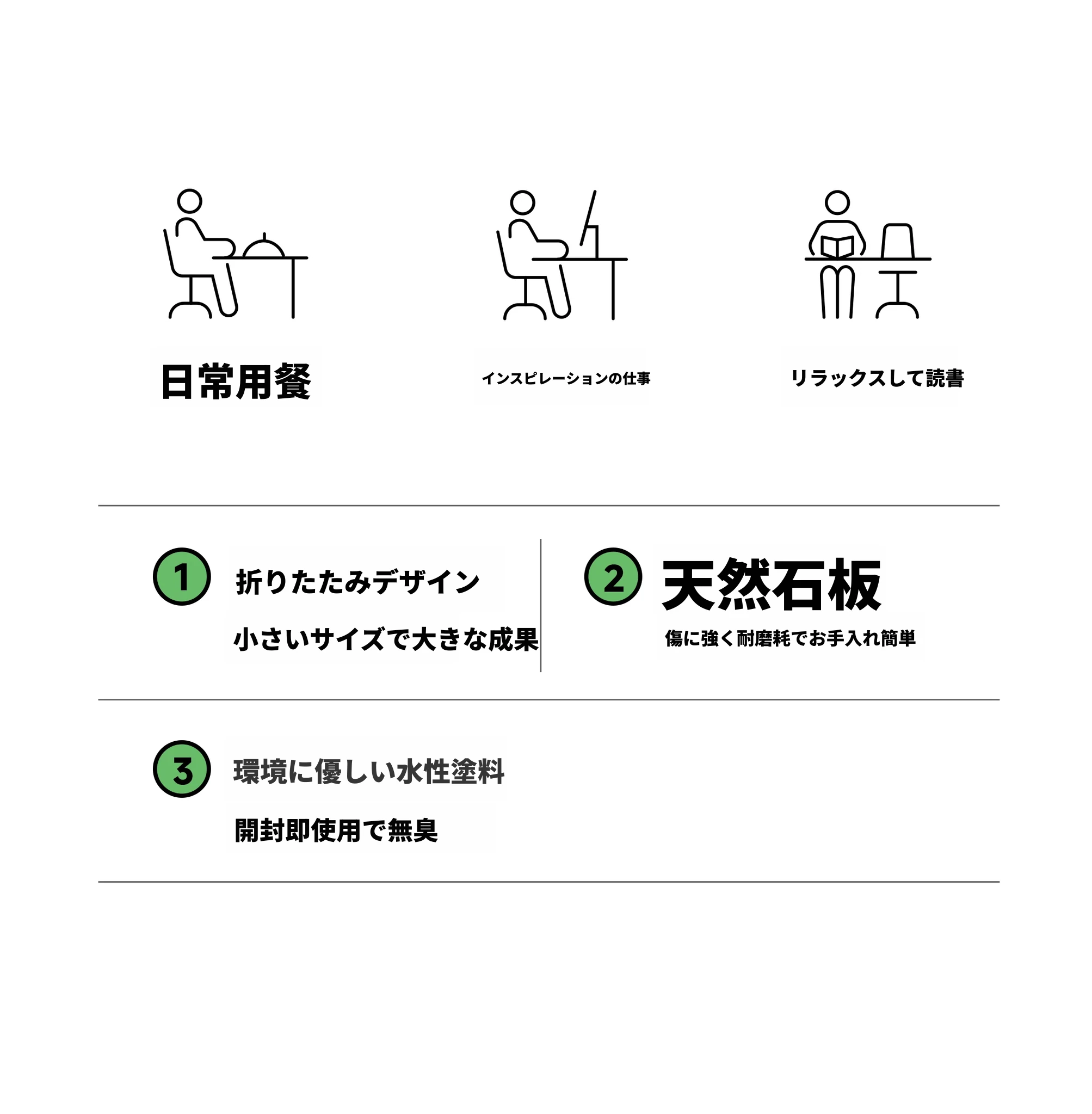 日常用餐

インスピレーションの仕事

リラックスして読書

1 折りたたみデザイン

小さいサイズで大きな成果

2 天然石板

傷に強く耐磨耗でお手入れ簡単

3 環境に優しい水性塗料

開封即使用で無臭