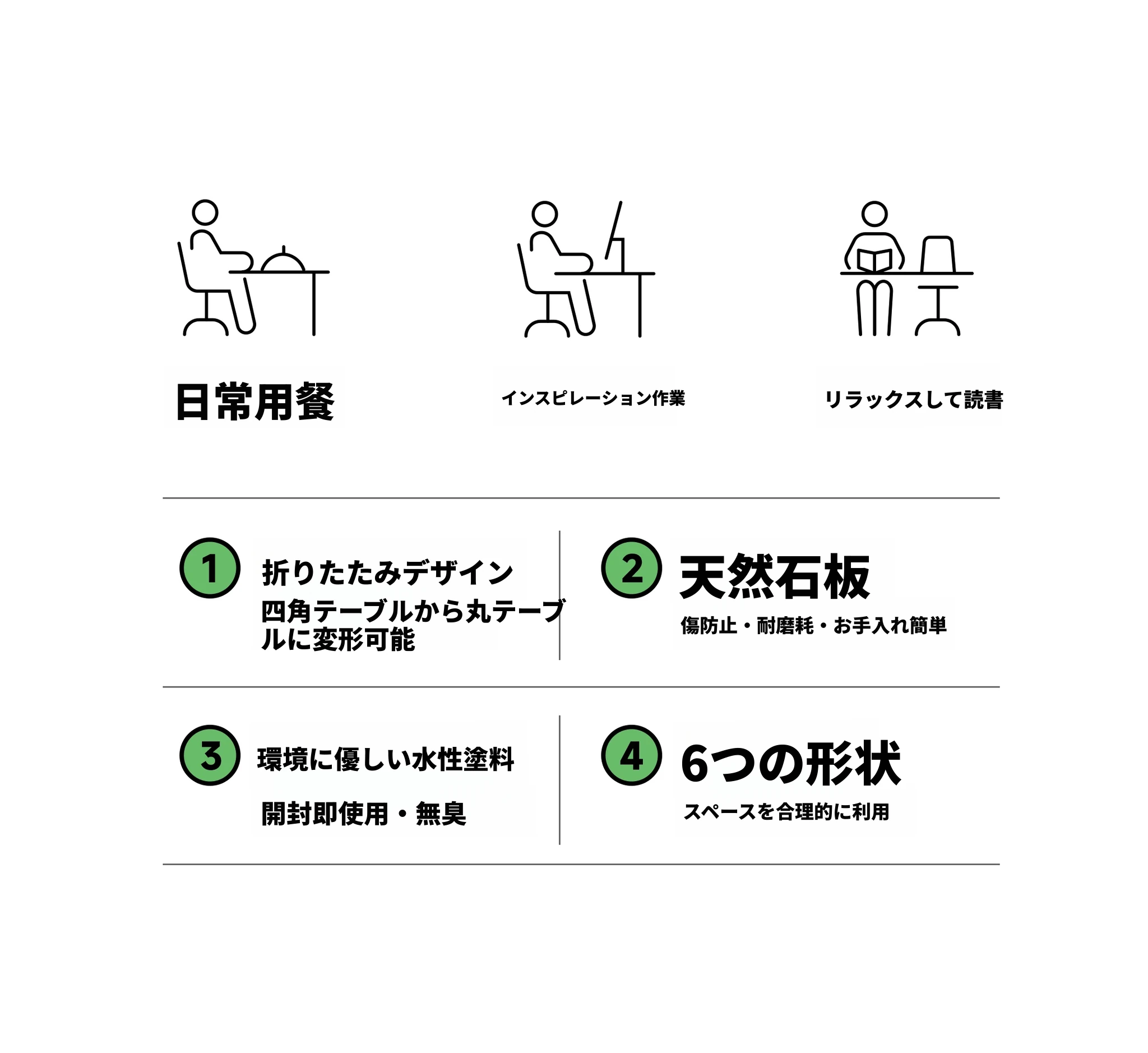 日常用餐

インスピレーション作業

リラックスして読書

1 折りたたみデザイン

四角テーブルから丸テーブルに変形可能

2 天然石板

傷防止・耐磨耗・お手入れ簡単

3 環境に優しい水性塗料

開封即使用・無臭

4 6つの形状

スペースを合理的に利用