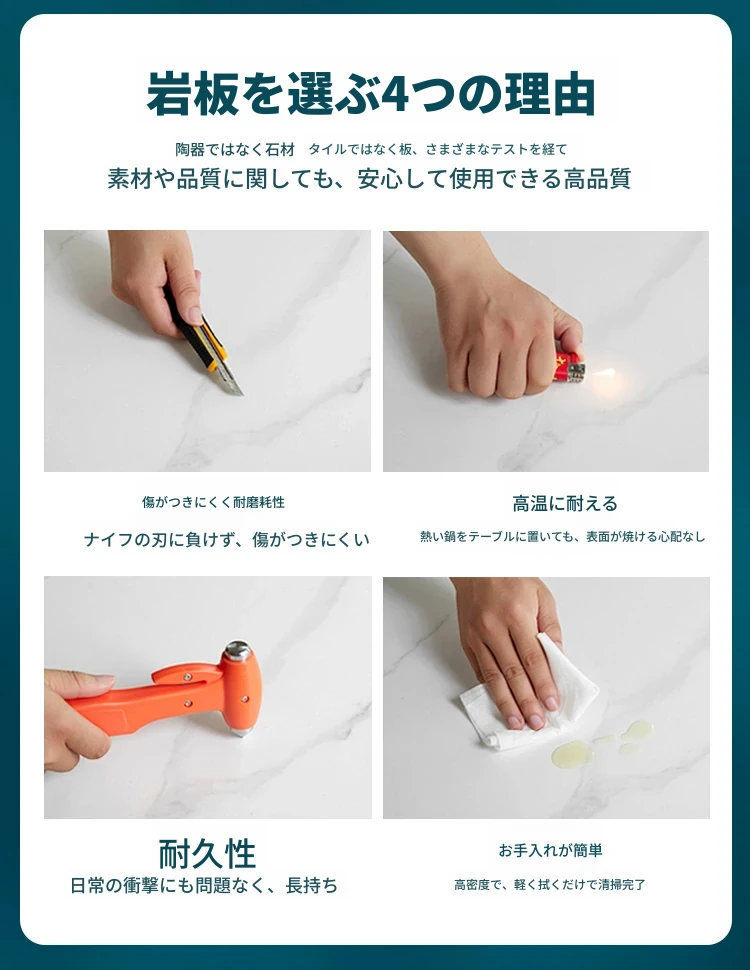 岩板を選ぶ4つの理由

陶器ではなく石材　タイルではなく板、さまざまなテストを経て

素材や品質に関しても、安心して使用できる高品質

傷がつきにくく耐磨耗性

ナイフの刃に負けず、傷がつきにくい

高温に耐える

熱い鍋をテーブルに置いても、表面が焼ける心配なし

耐久性

日常の衝撃にも問題なく、長持ち

お手入れが簡単

高密度で、軽く拭くだけで清掃完了