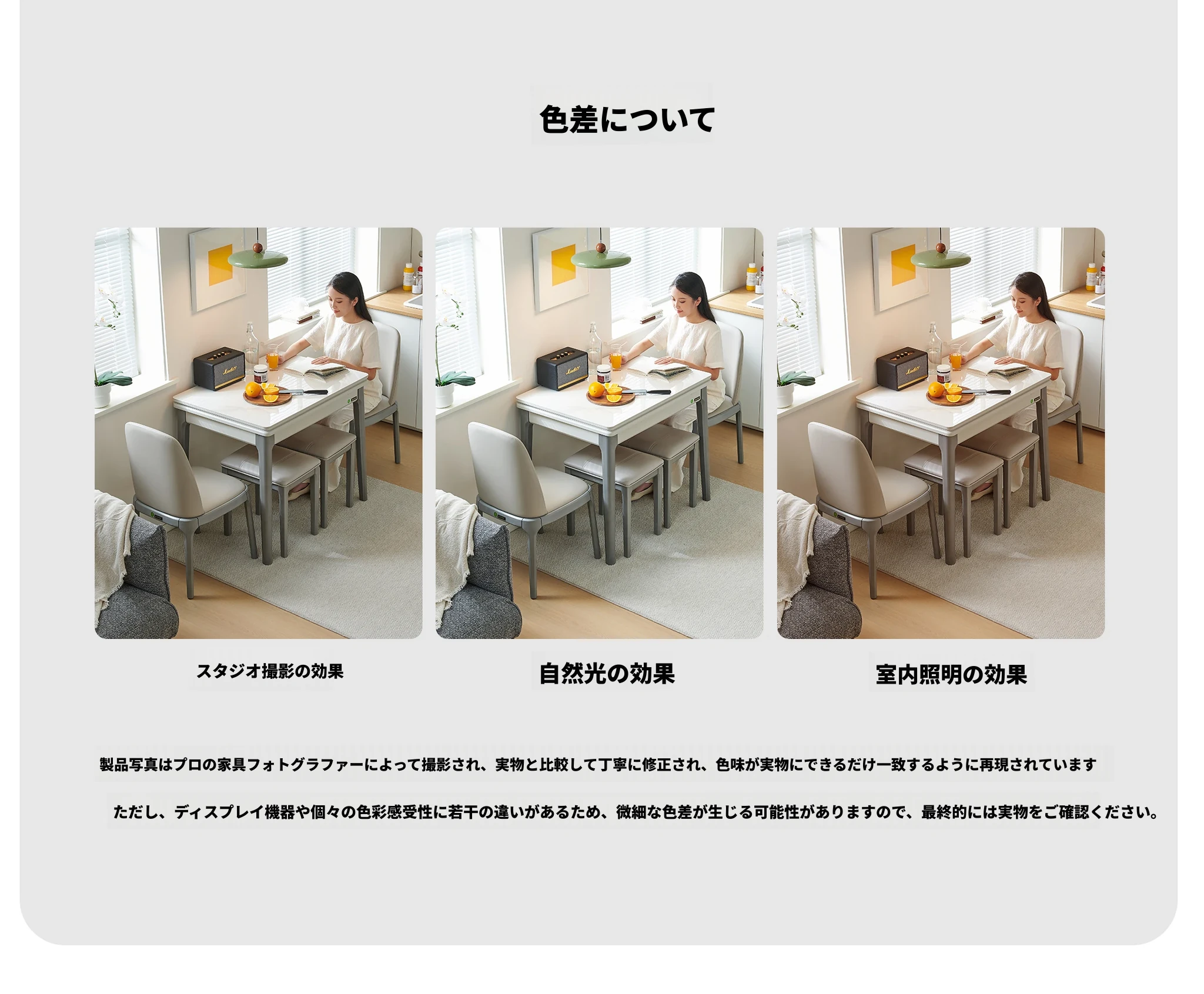 色差について

スタジオ撮影の効果

自然光の効果

室内照明の効果

製品写真はプロの家具フォトグラファーによって撮影され、実物と比較して丁寧に修正され、色味が実物にできるだけ一致するように再現されています

ただし、ディスプレイ機器や個々の色彩感受性に若干の違いがあるため、微細な色差が生じる可能性がありますので、最終的には実物をご確認ください。