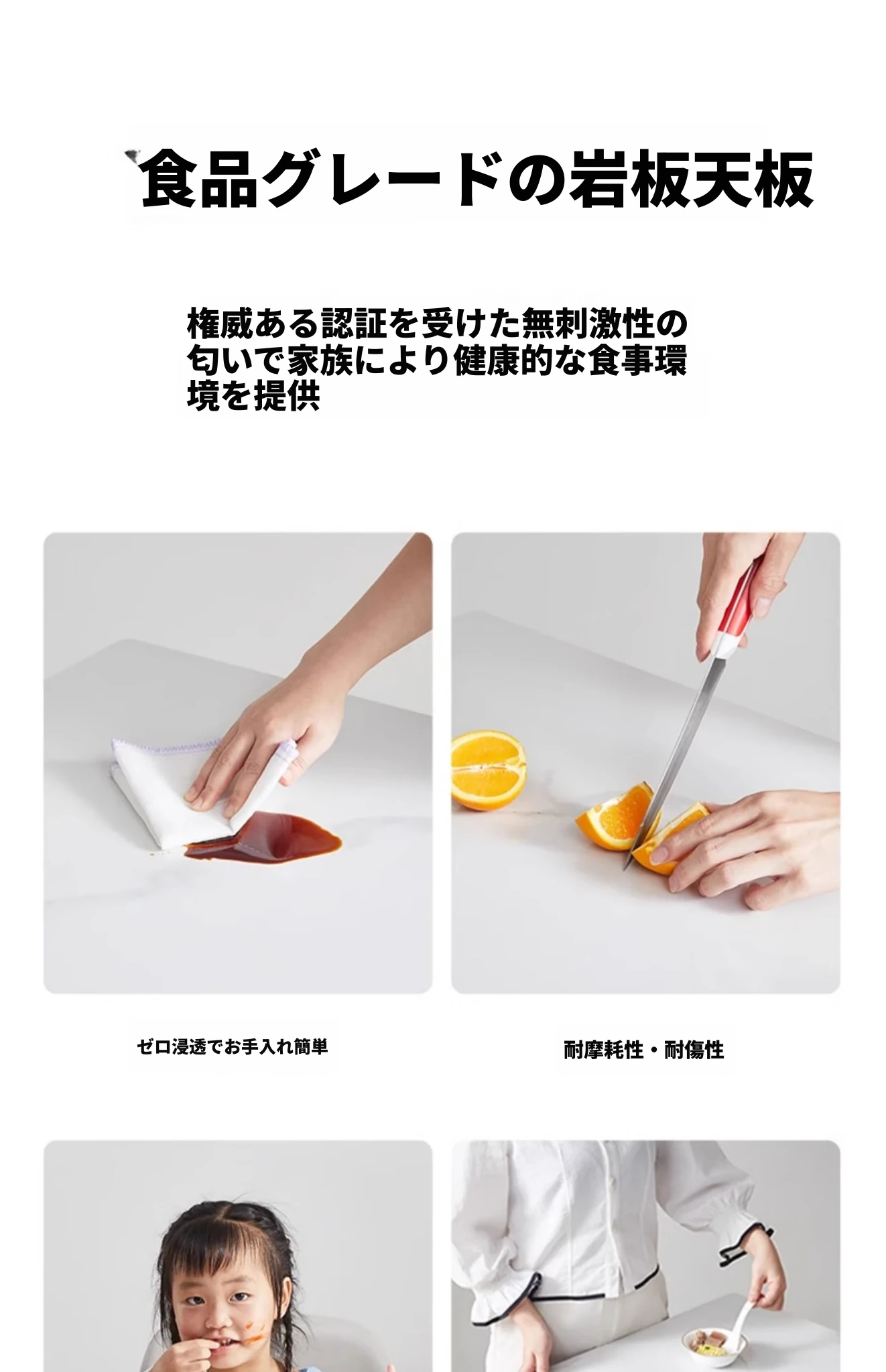 食品グレードの岩板天板

権威ある認証を受けた無刺激性の匂いで家族により健康的な食事環境を提供

ゼロ浸透でお手入れ簡単

耐摩耗性・耐傷性