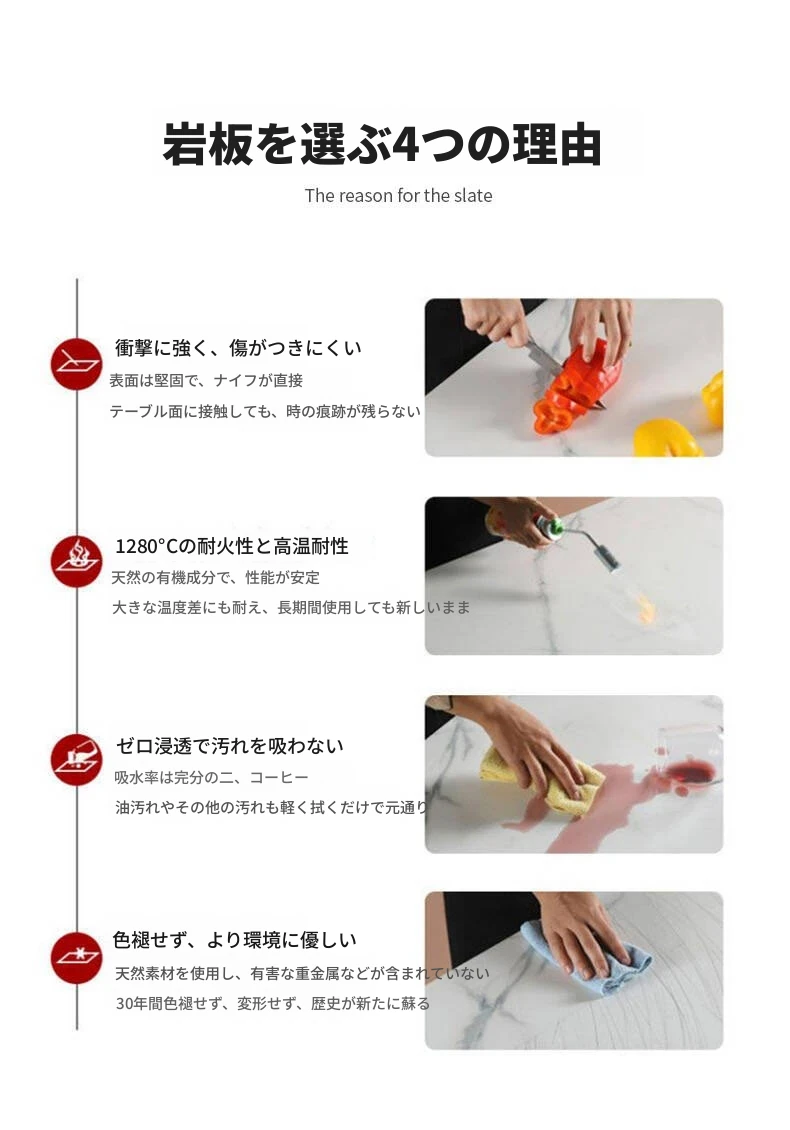 岩板を選ぶ4つの理由

The reason for the slate

衝撃に強く、傷がつきにくい

表面は堅固で、ナイフが直接

テーブル面に接触しても、時の痕跡が残らない

1280°Cの耐火性と高温耐性

天然の有機成分で、性能が安定

大きな温度差にも耐え、長期間使用しても新しいまま

ゼロ浸透で汚れを吸わない

吸水率は完分の二、コーヒー

油汚れやその他の汚れも軽く拭くだけで元通り

色褪せず、より環境に優しい

天然素材を使用し、有害な重金属などが含まれていない

30年間色褪せず、変形せず、歴史が新たに蘇る