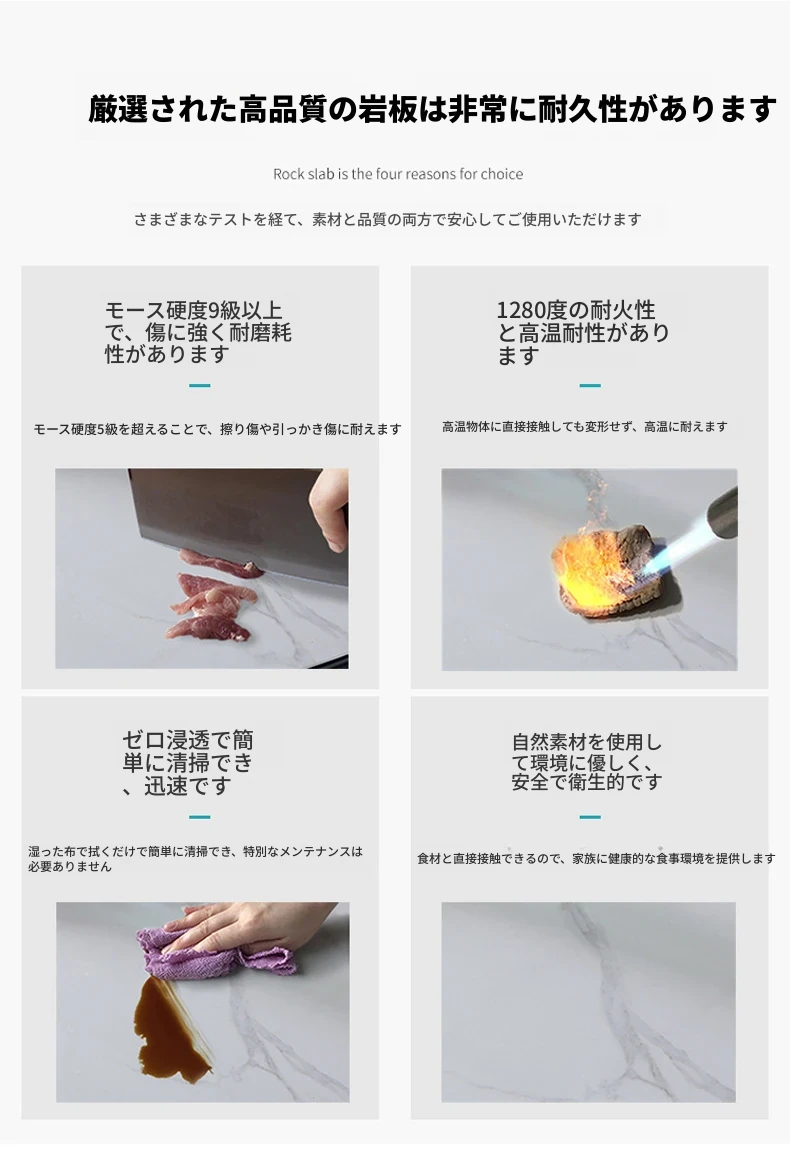 厳選された高品質の岩板は非常に耐久性があります

Rock slab is the four reasons for choice

さまざまなテストを経て、素材と品質の両方で安心してご使用いただけます

モース硬度9級以上で、傷に強く耐磨耗性があります

モース硬度5級を超えることで、擦り傷や引っかき傷に耐えます

1280度の耐火性と高温耐性があります

高温物体に直接接触しても変形せず、高温に耐えます

ゼロ浸透で簡単に清掃でき、迅速です

湿った布で拭くだけで簡単に清掃でき、特別なメンテナンスは必要ありません

自然素材を使用して環境に優しく、安全で衛生的です

食材と直接接触できるので、家族に健康的な食事環境を提供します