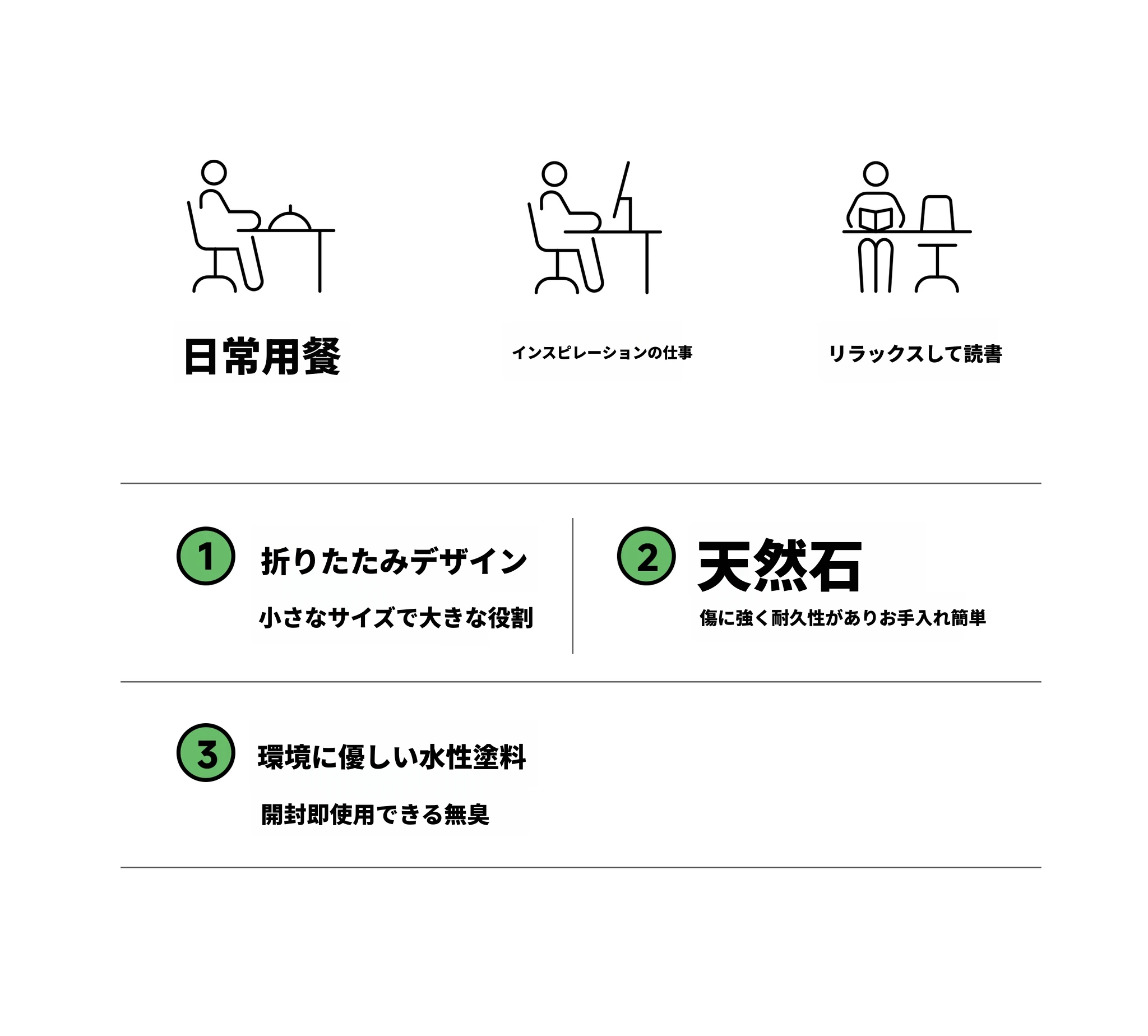 日常用餐

インスピレーションの仕事

リラックスして読書

1 折りたたみデザイン

小さなサイズで大きな役割

2 天然石

傷に強く耐久性がありお手入れ簡単

3 環境に優しい水性塗料

開封即使用できる無臭