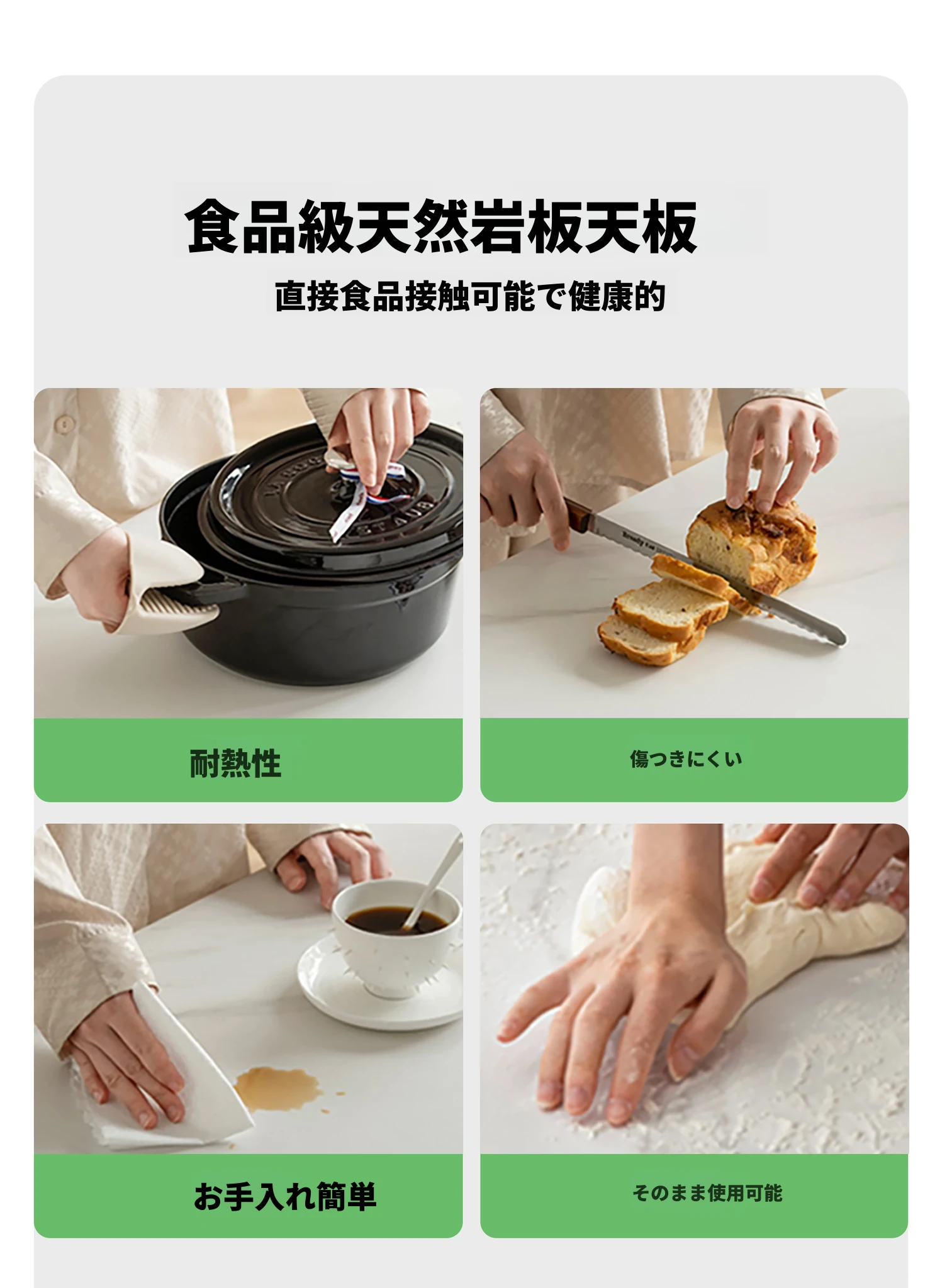 食品級天然岩板天板

直接食品接触可能で健康的

STAUB

耐熱性

傷つきにくい

お手入れ簡単

そのまま使用可能