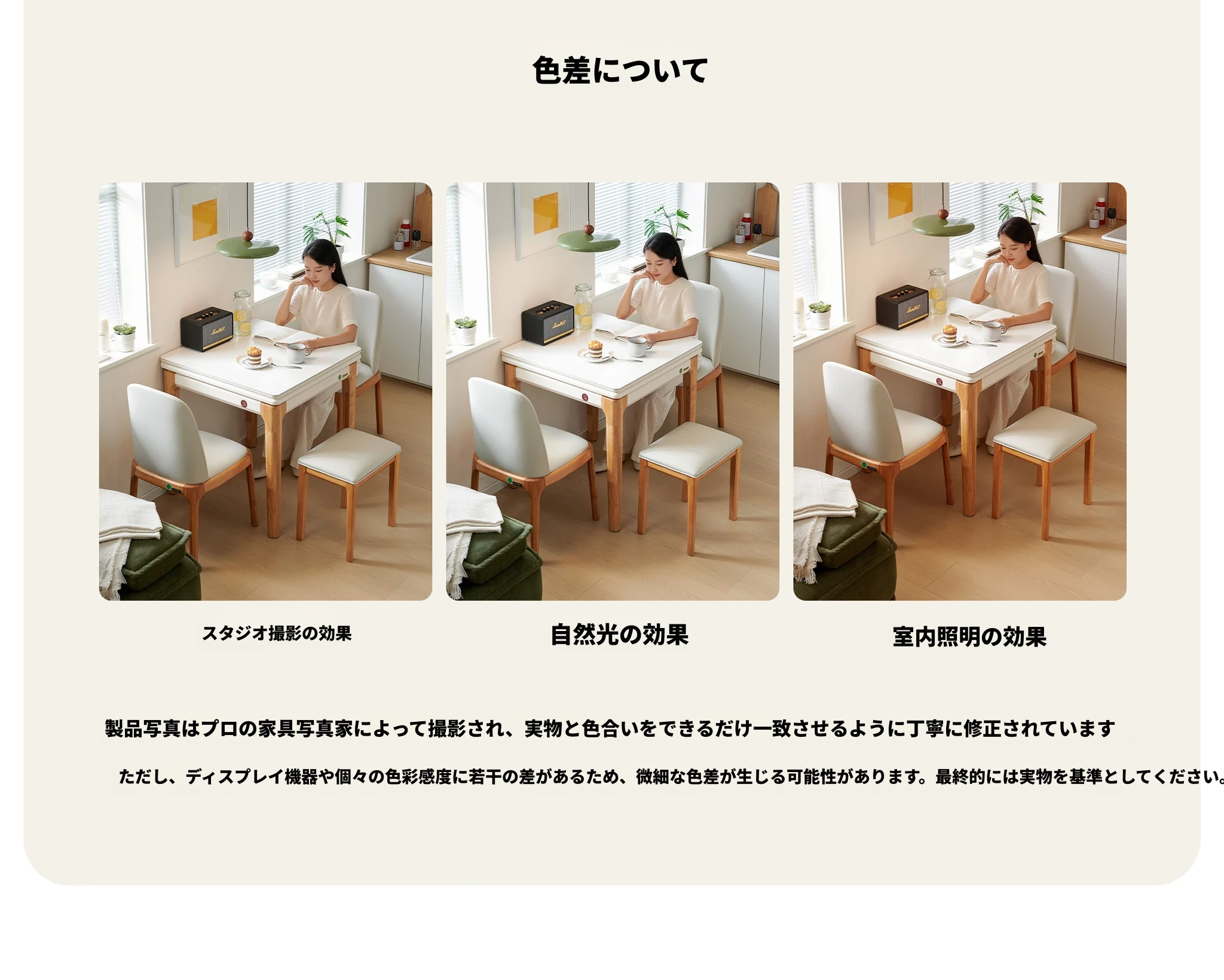 色差について

スタジオ撮影の効果

自然光の効果

室内照明の効果

製品写真はプロの家具写真家によって撮影され、実物と色合いをできるだけ一致させるように丁寧に修正されています

ただし、ディスプレイ機器や個々の色彩感度に若干の差があるため、微細な色差が生じる可能性があります。最終的には実物を基準としてください。