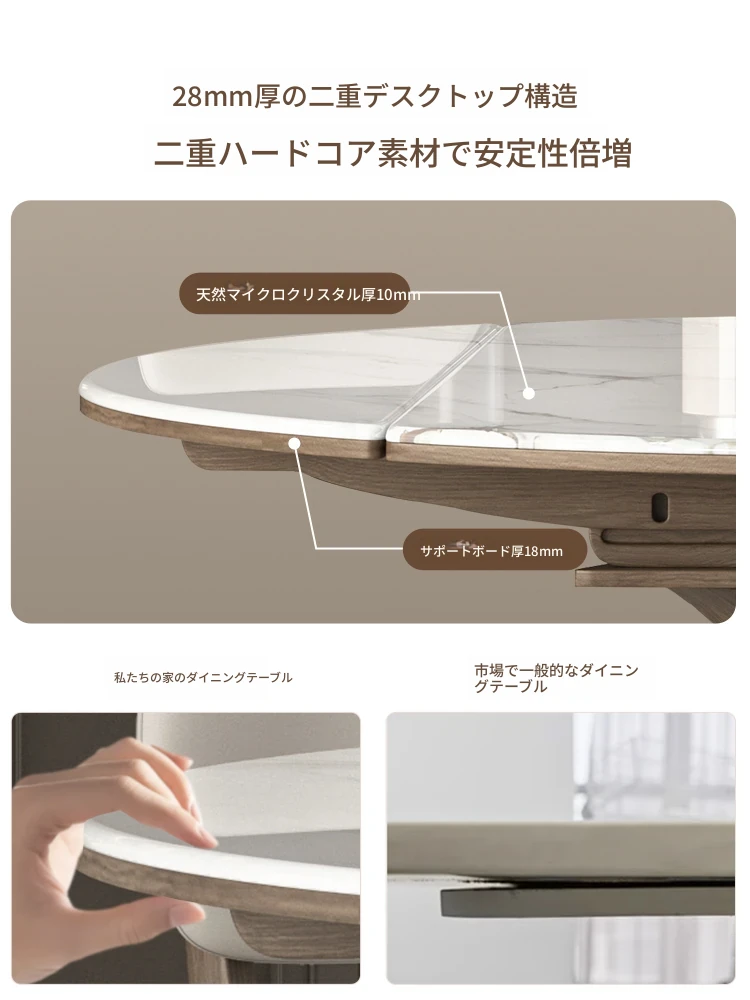 28mm厚の二重デスクトップ構造

二重ハードコア素材で安定性倍増

天然マイクロクリスタル厚10mm

サポートボード厚18mm

私たちの家のダイニングテーブル

市場で一般的なダイニングテーブル