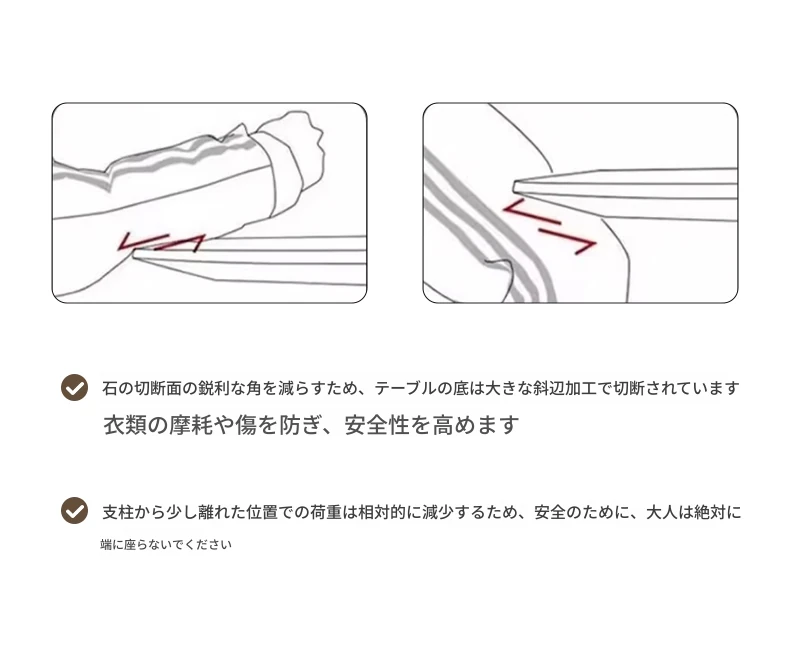 石の切断面の鋭利な角を減らすため、テーブルの底は大きな斜辺加工で切断されています
衣類の摩耗や傷を防ぎ、安全性を高めます

支柱から少し離れた位置での荷重は相対的に減少するため、安全のために、大人は絶対に
端に座らないでください