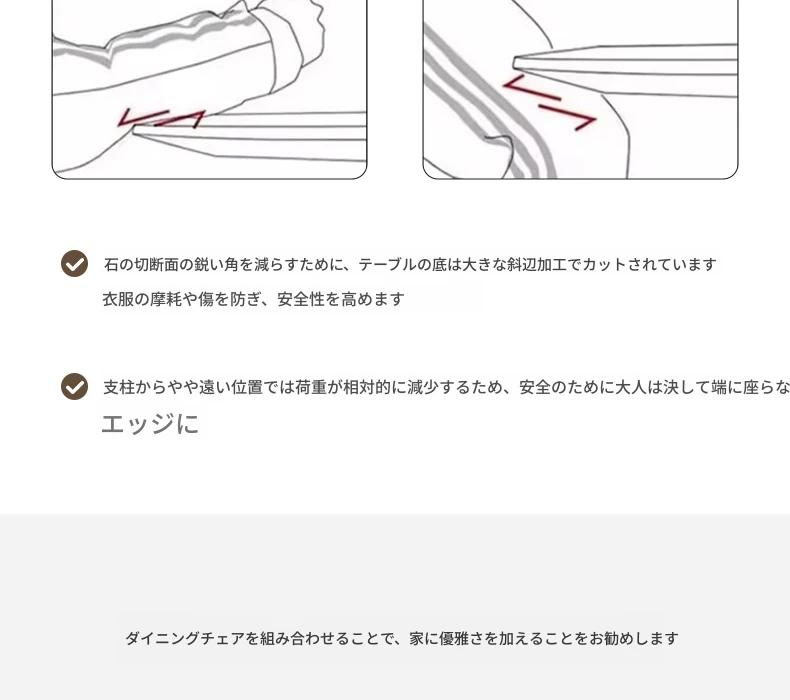 石の切断面の鋭い角を減らすために、テーブルの底は大きな斜辺加工でカットされています
衣服の摩耗や傷を防ぎ、安全性を高めます

支柱からやや遠い位置では荷重が相対的に減少するため、安全のために大人は決して端に座らな
エッジに

ダイニングチェアを組み合わせることで、家に優雅さを加えることをお勧めします