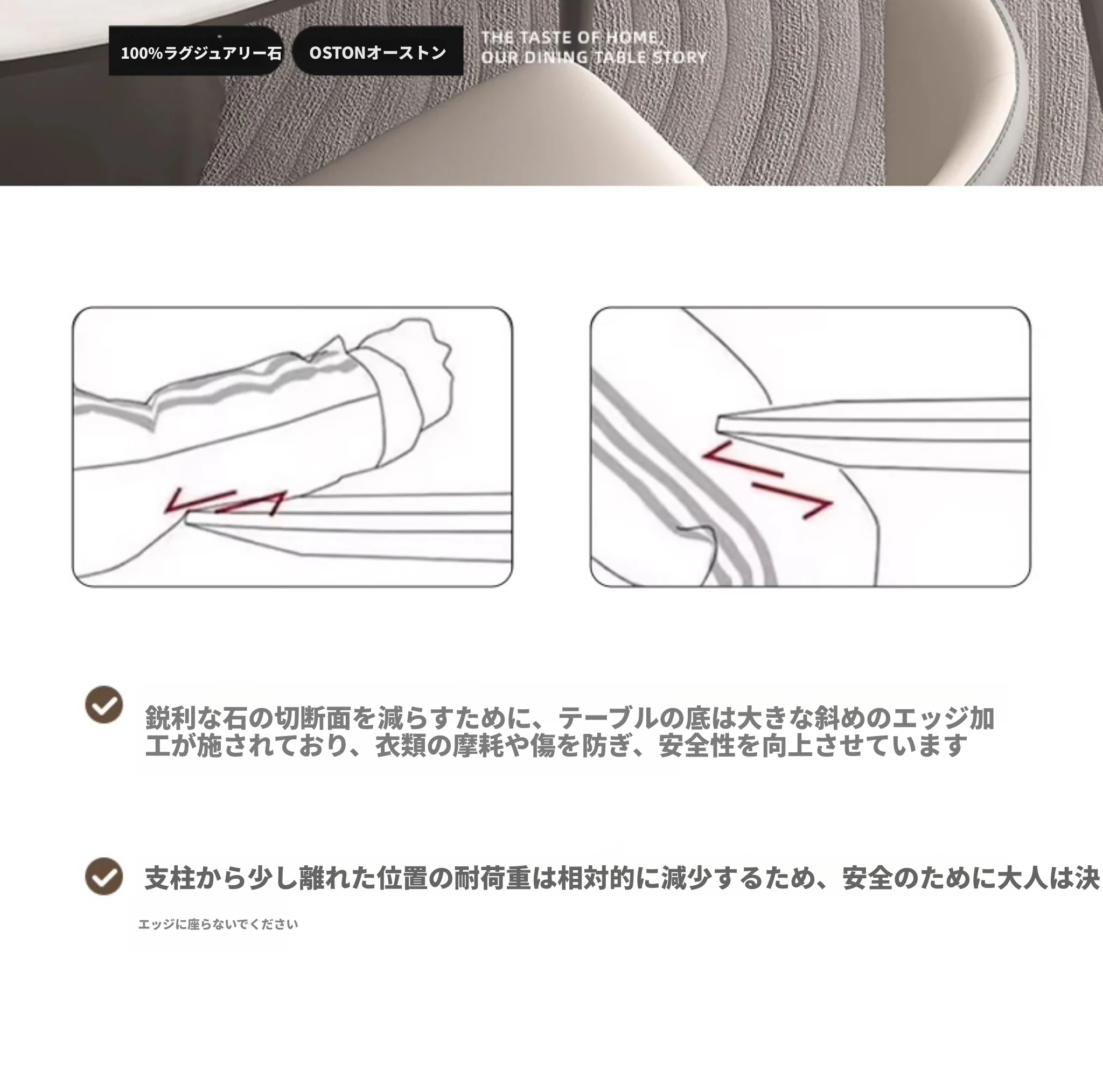 100%ラグジュアリー石

OSTONオーストン

THE TASTE OF HOME,
OUR DINING TABLE STORY

鋭利な石の切断面を減らすために、テーブルの底は大きな斜めのエッジ加工が施されており、衣類の摩耗や傷を防ぎ、安全性を向上させています

支柱から少し離れた位置の耐荷重は相対的に減少するため、安全のために大人は決

エッジに座らないでください