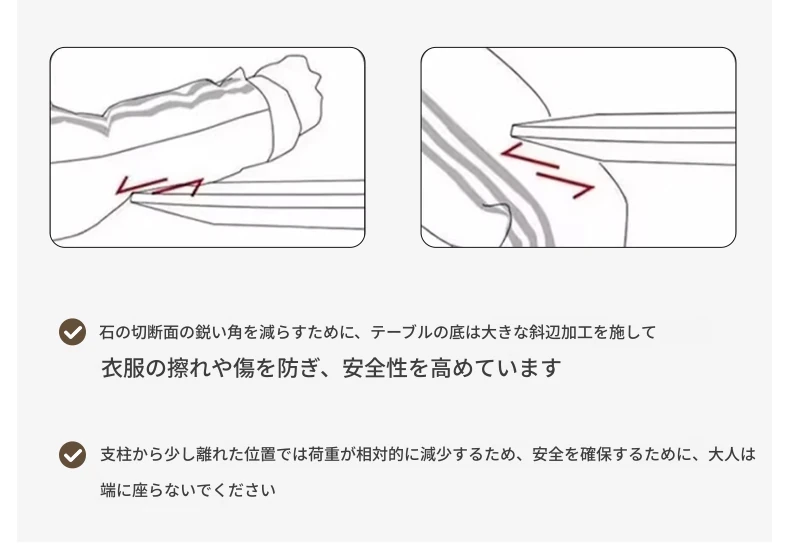 石の切断面の鋭い角を減らすために、テーブルの底は大きな斜辺加工を施して

衣服の擦れや傷を防ぎ、安全性を高めています

支柱から少し離れた位置では荷重が相対的に減少するため、安全を確保するために、大人は端に座らないでください