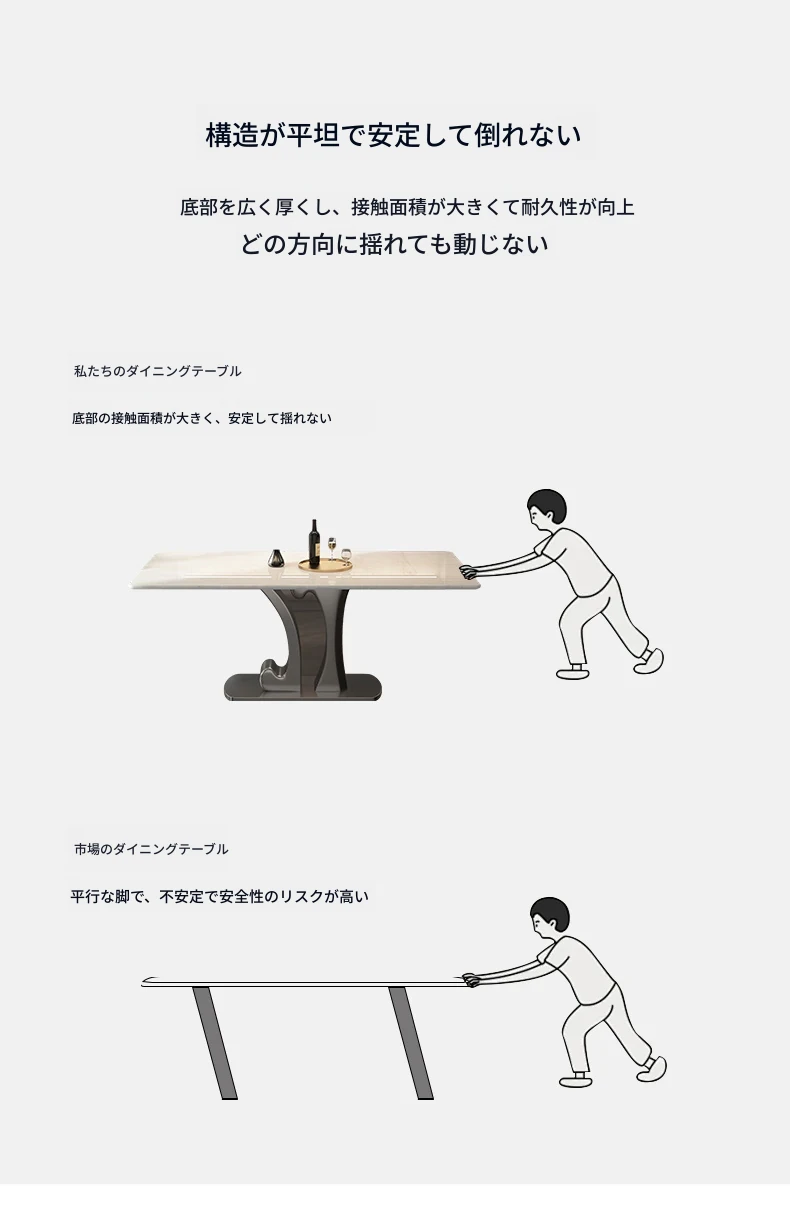 構造が平坦で安定して倒れない

底部を広く厚くし、接触面積が大きくて耐久性が向上
どの方向に揺れても動じない

私たちのダイニングテーブル

底部の接触面積が大きく、安定して揺れない

市場のダイニングテーブル

平行な脚で、不安定で安全性のリスクが高い