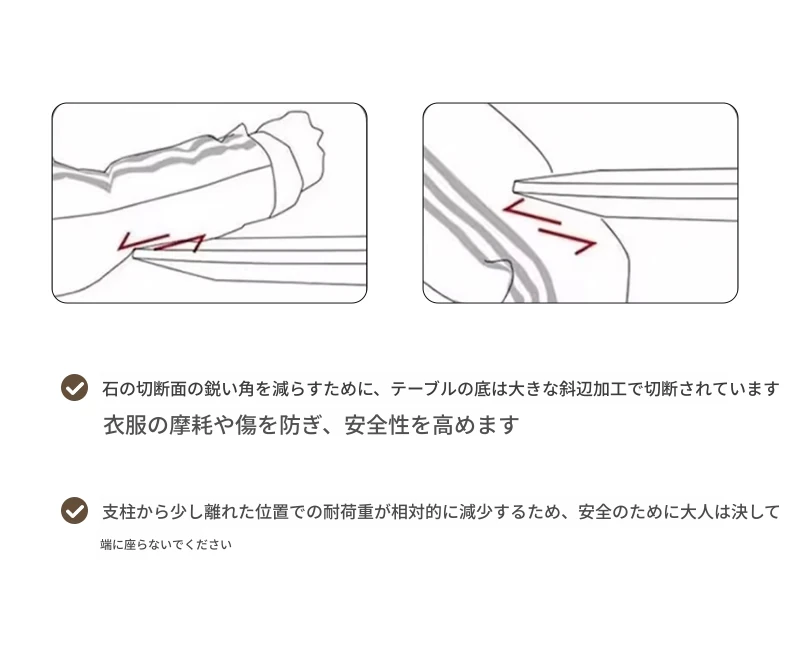 石の切断面の鋭い角を減らすために、テーブルの底は大きな斜辺加工で切断されています
衣服の摩耗や傷を防ぎ、安全性を高めます

支柱から少し離れた位置での耐荷重が相対的に減少するため、安全のために大人は決して
端に座らないでください