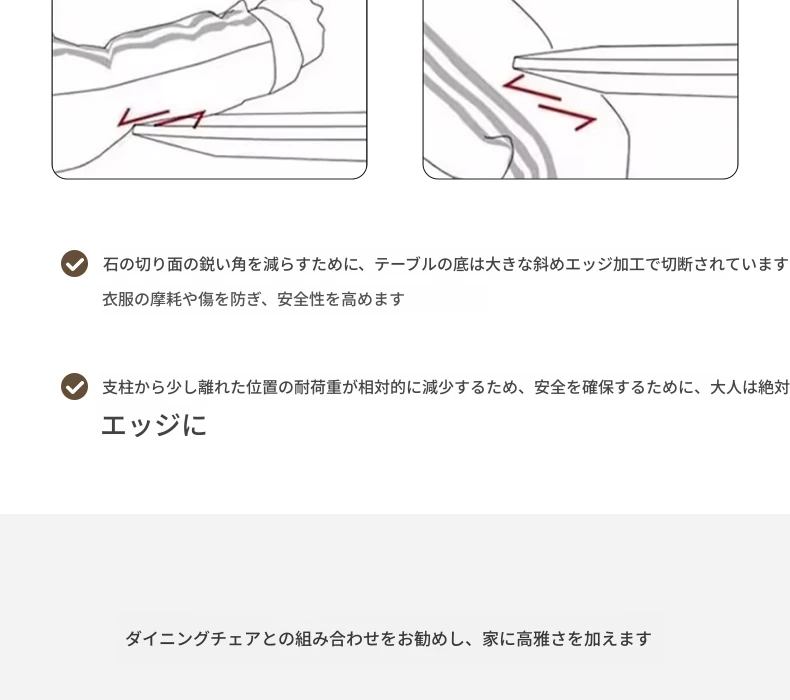 石の切り面の鋭い角を減らすために、テーブルの底は大きな斜めエッジ加工で切断されています
衣服の摩耗や傷を防ぎ、安全性を高めます

支柱から少し離れた位置の耐荷重が相対的に減少するため、安全を確保するために、大人は絶対
エッジに

ダイニングチェアとの組み合わせをお勧めし、家に高雅さを加えます