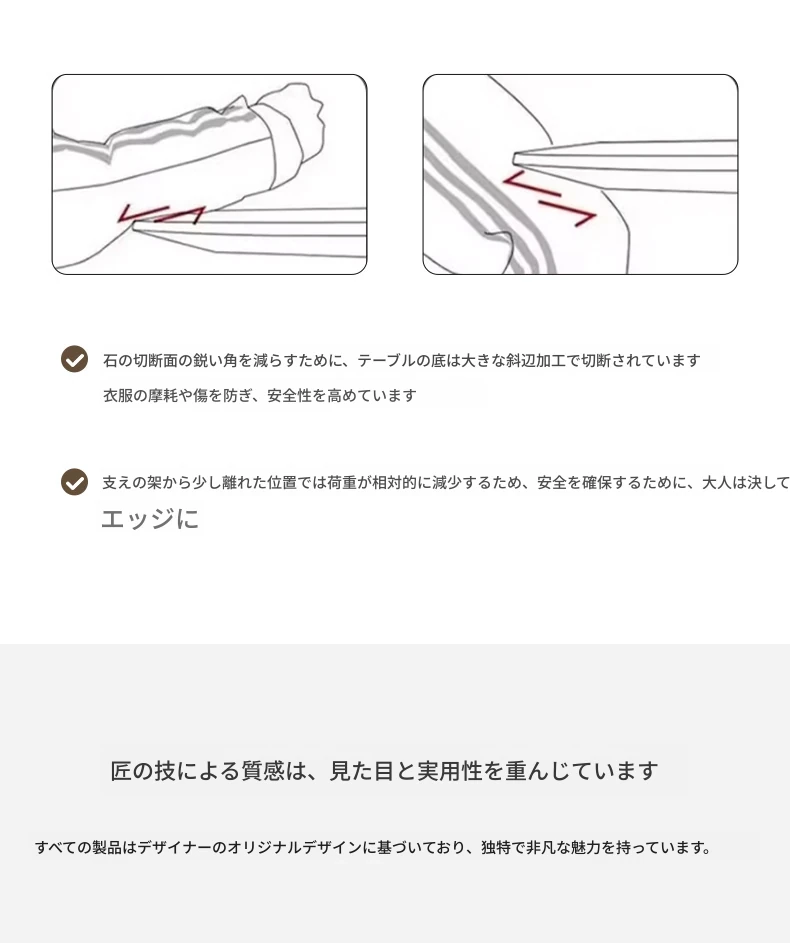 石の切断面の鋭い角を減らすために、テーブルの底は大きな斜辺加工で切断されています
衣服の摩耗や傷を防ぎ、安全性を高めています

支えの架から少し離れた位置では荷重が相対的に減少するため、安全を確保するために、大人は決して
エッジに

匠の技による質感は、見た目と実用性を重んじています

すべての製品はデザイナーのオリジナルデザインに基づいており、独特で非凡な魅力を持っています。