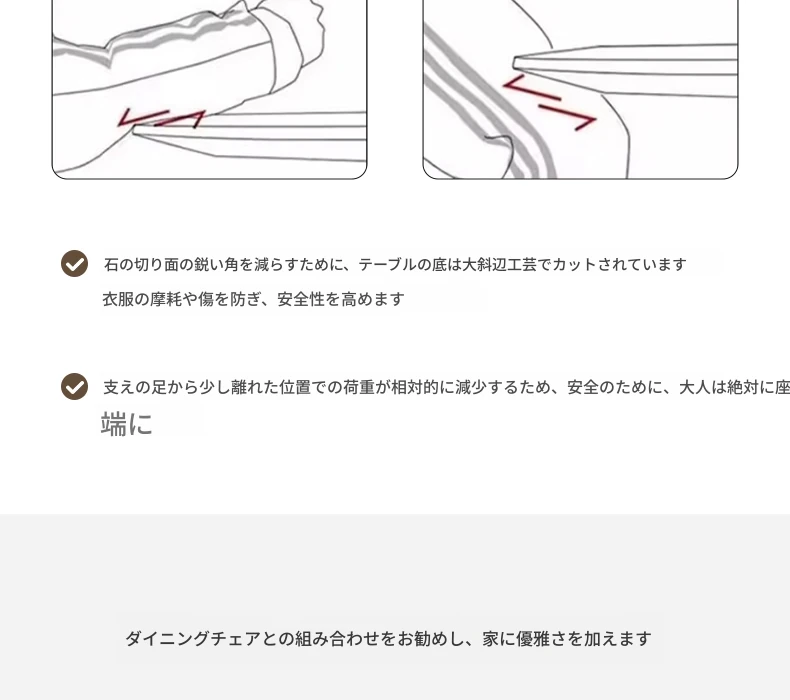 石の切り面の鋭い角を減らすために、テーブルの底は大斜辺工芸でカットされています
衣服の摩耗や傷を防ぎ、安全性を高めます

支えの足から少し離れた位置での荷重が相対的に減少するため、安全のために、大人は絶対に座
端に

ダイニングチェアとの組み合わせをお勧めし、家に優雅さを加えます