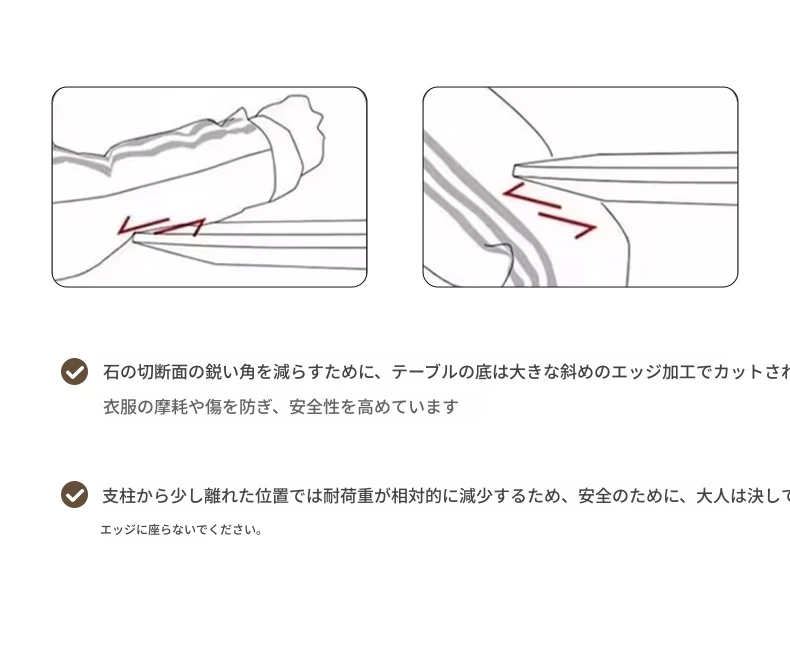 石の切断面の鋭い角を減らすために、テーブルの底は大きな斜めのエッジ加工でカットされ
衣服の摩耗や傷を防ぎ、安全性を高めています

支柱から少し離れた位置では耐荷重が相対的に減少するため、安全のために、大人は決して
エッジに座らないでください。