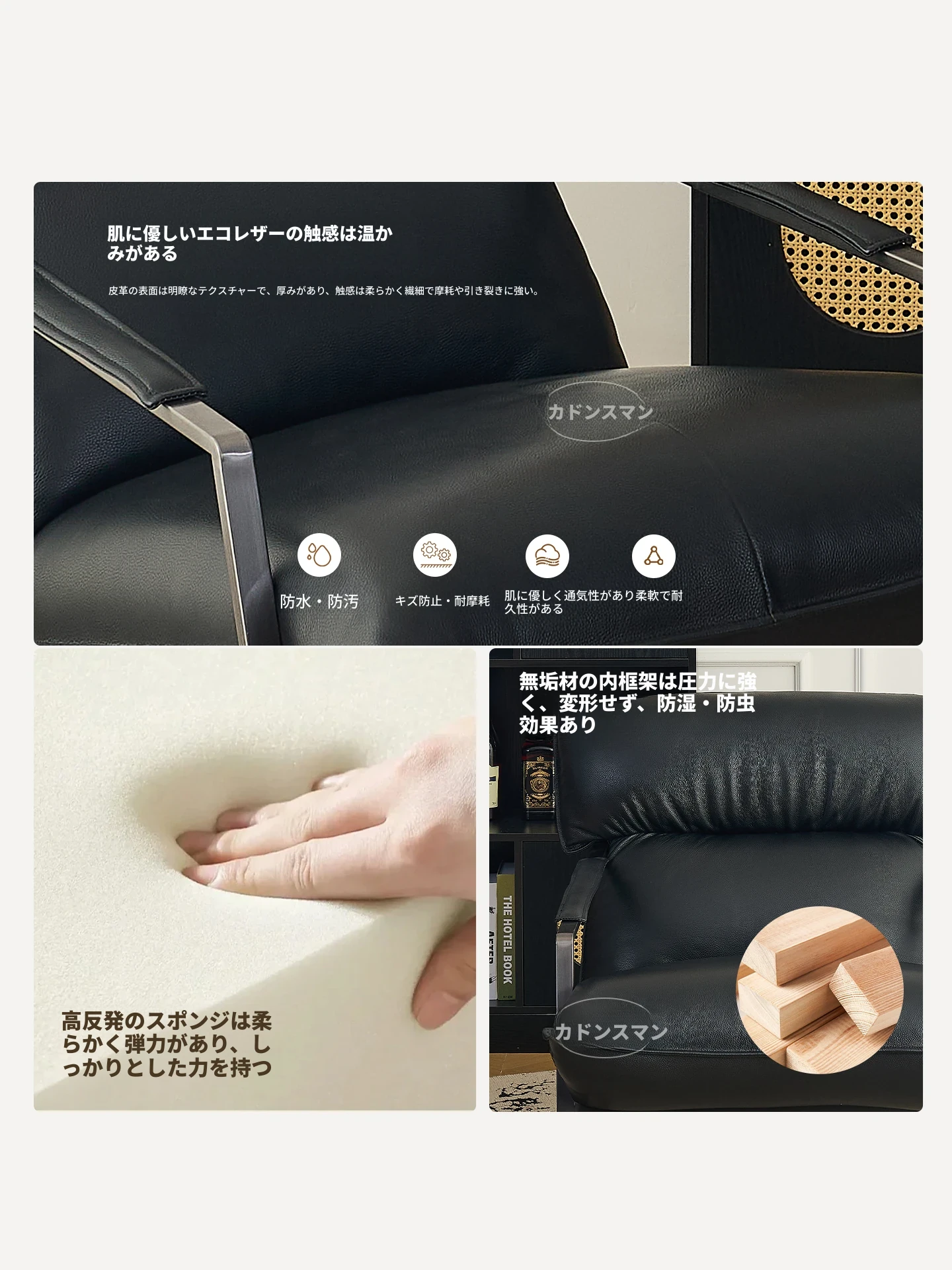 肌に優しいエコレザーの触感は温かみがある

皮革の表面は明瞭なテクスチャーで、厚みがあり、触感は柔らかく繊細で摩耗や引き裂きに強い。

カドンスマン

防水・防汚

キズ防止・耐摩耗

肌に優しく通気性があり柔軟で耐久性がある

高反発のスポンジは柔らかく弾力があり、しっかりとした力を持つ

無垢材の内框架は圧力に強く、変形せず、防湿・防虫効果あり

THE HOTEL BOOK

カドンスマン